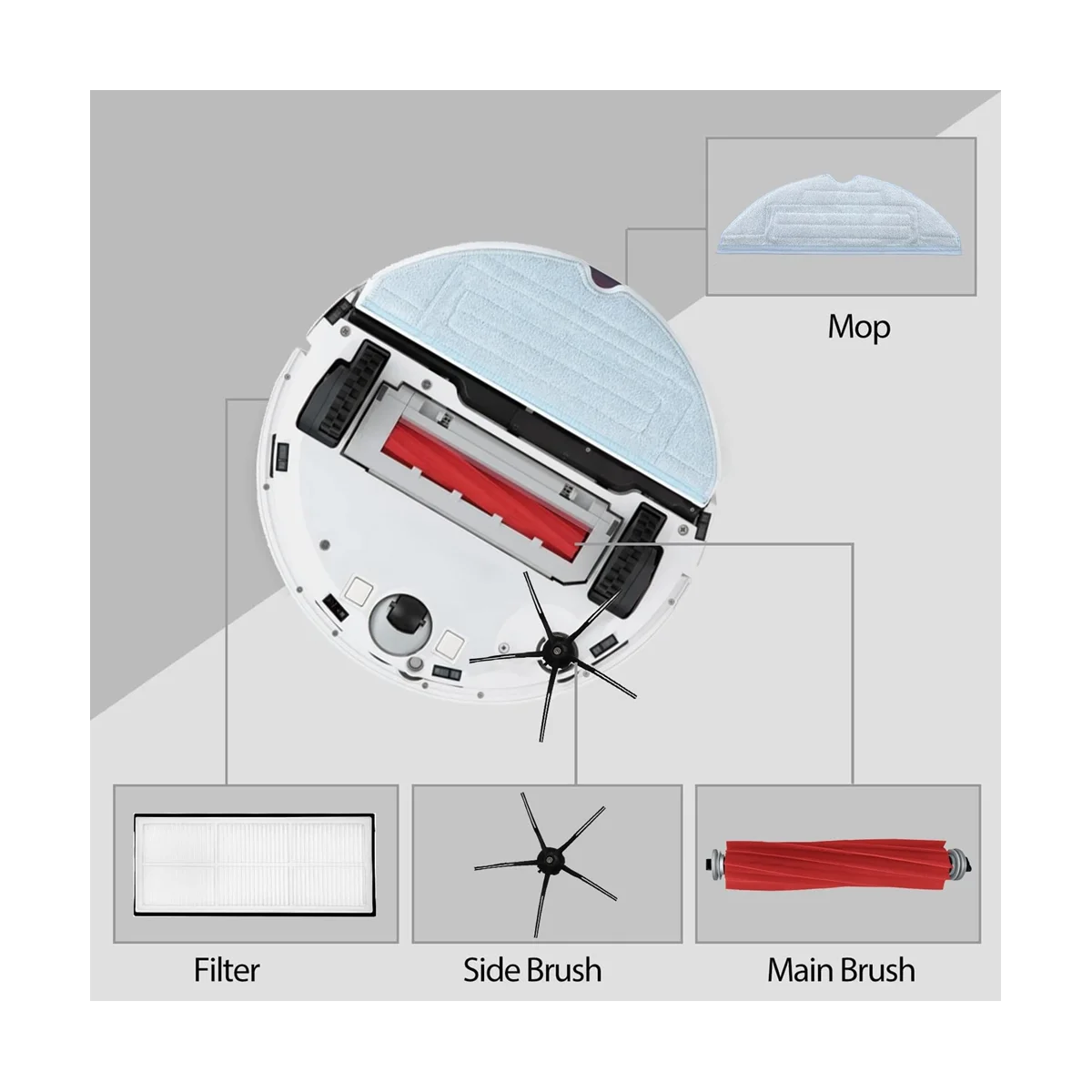 Mop

Filter

Side Brush

Main Brush