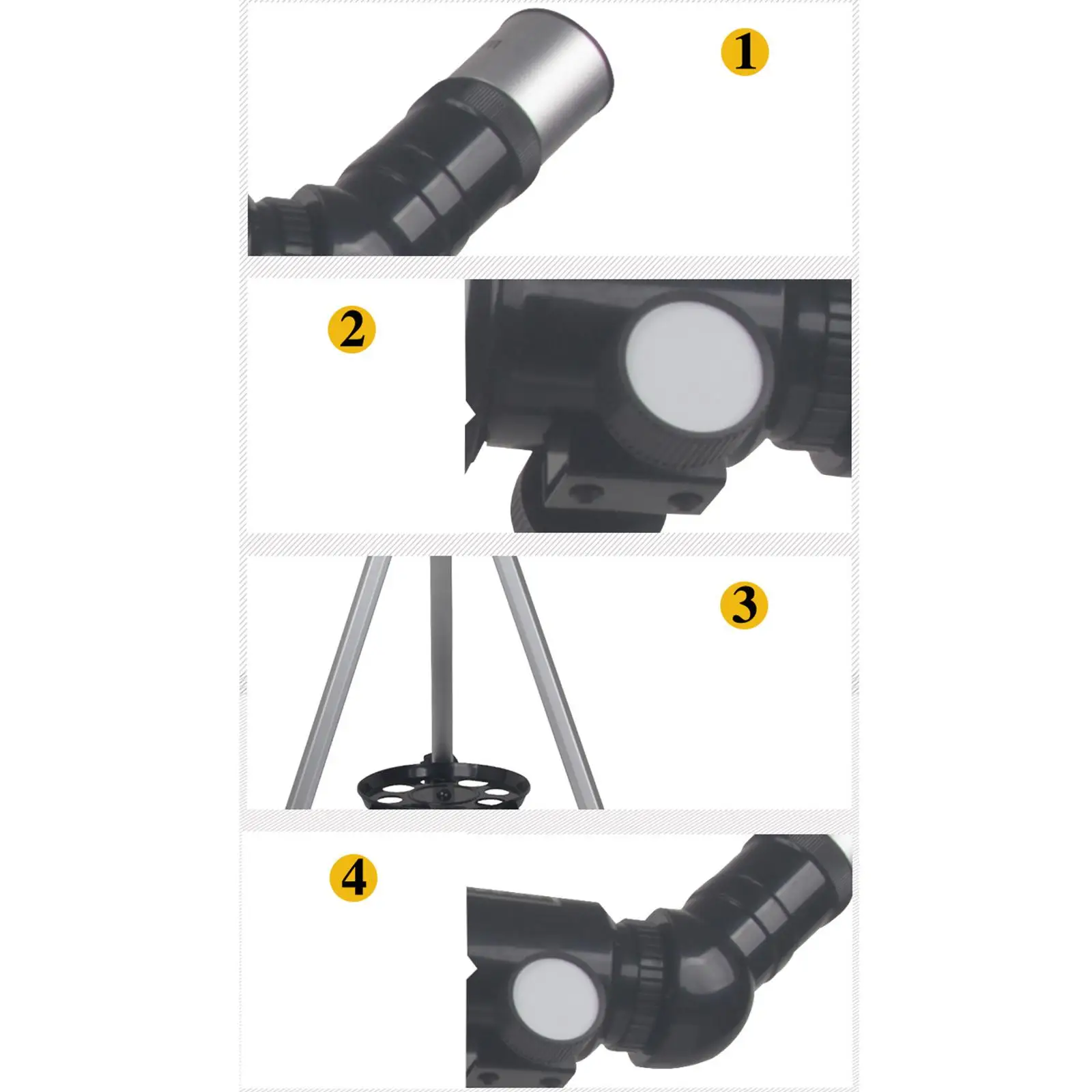 1

2

3

4