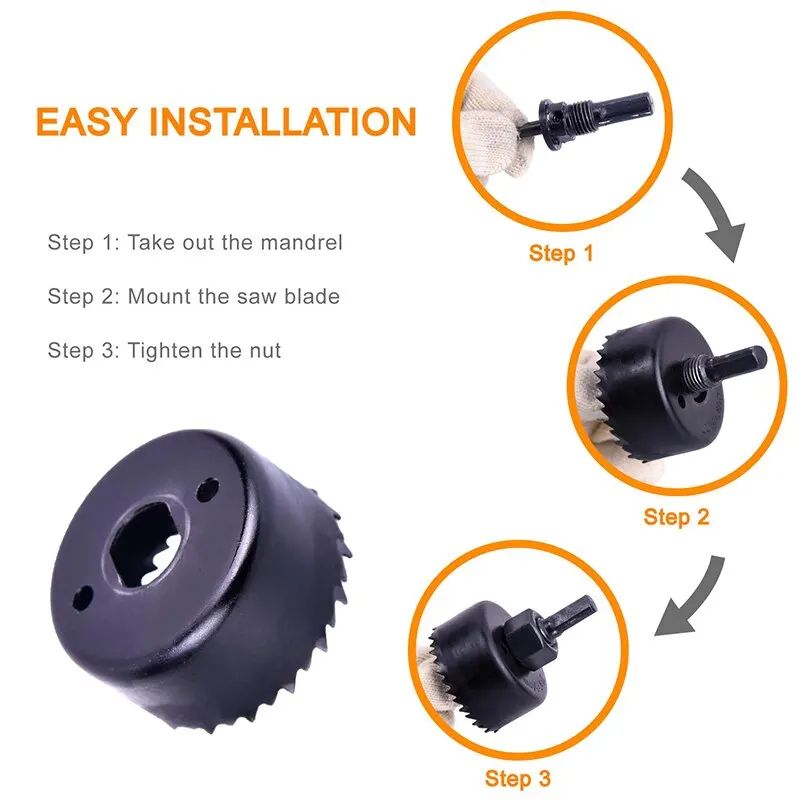 EASY INSTALLATION

Step 1: Take out the mandrel

Step 2: Mount the saw blade

Step 3: Tighten the nut

Step 1

Step 2

Step 3