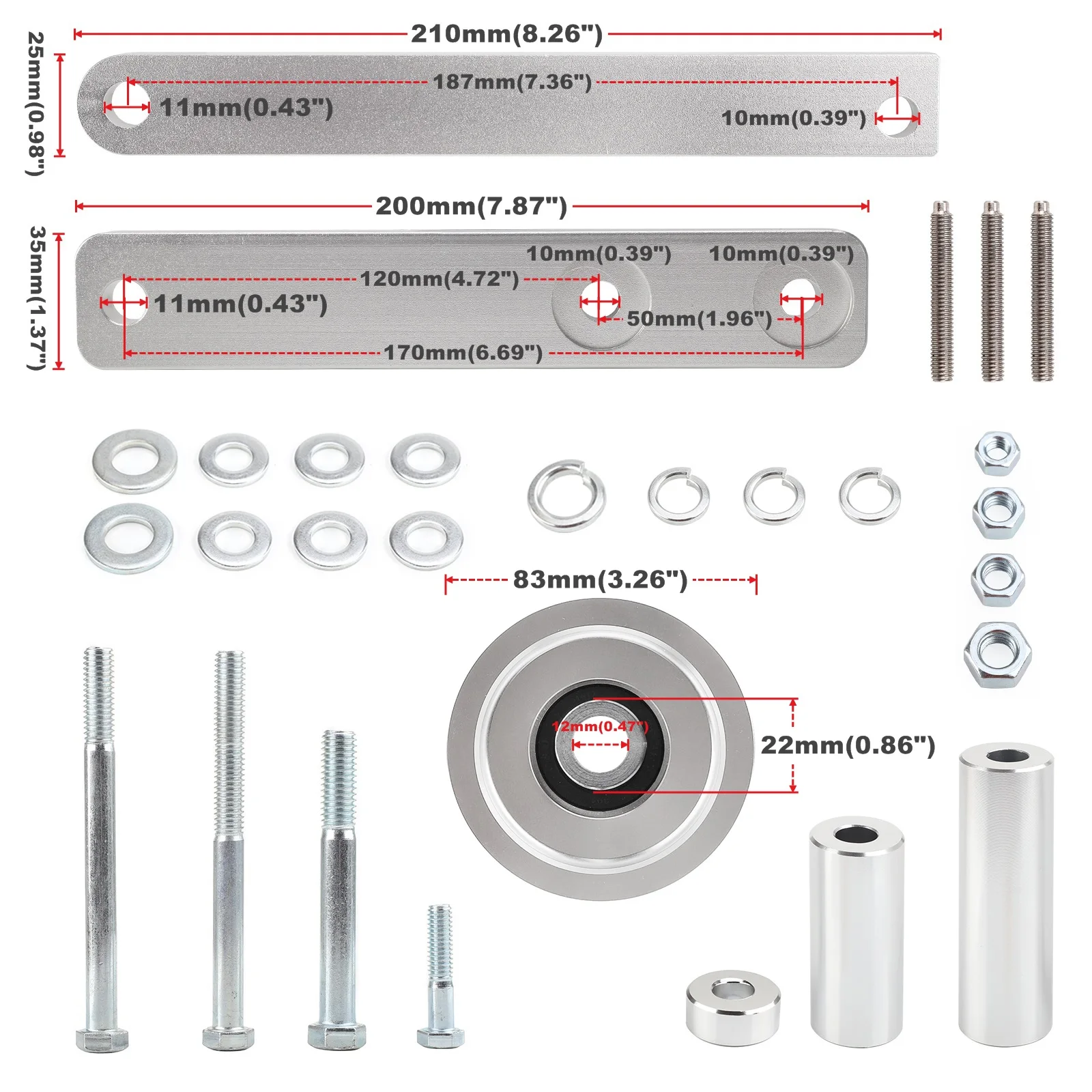 210mm(8.26")

25mm(0.98")

187mm(7.36")

11mm(0.43")

10mm(0.39")

200mm(7.87")

35mm(1.37")

10mm(0.39")

10mm(0.39")

120mm(4.72")

11mm(0.43")

50mm(1.96")

170mm(6.69")

83mm(3.26")

12mm(0.47")

22mm(0.86")