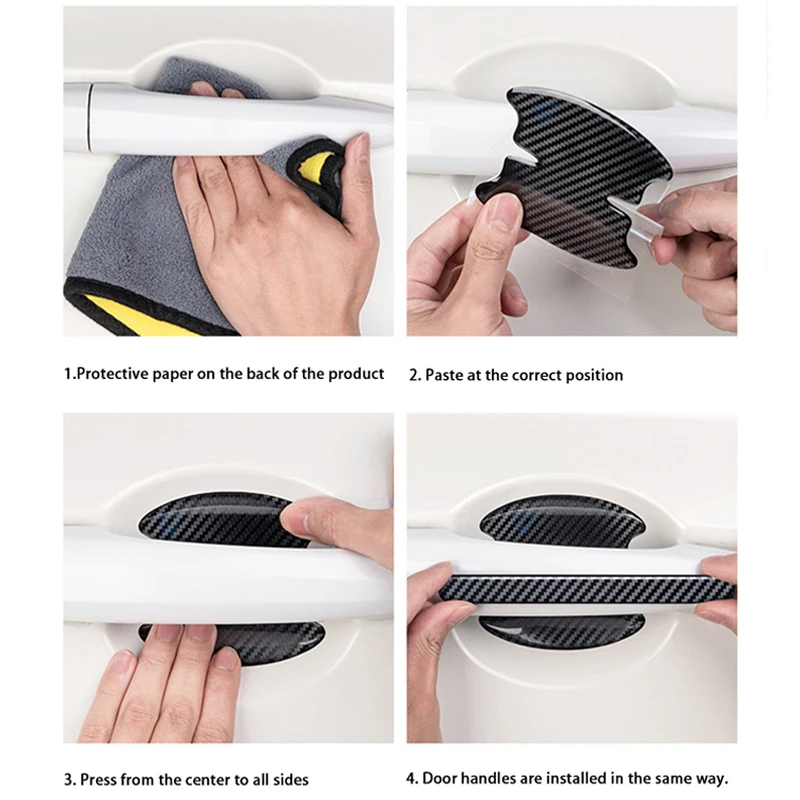 1.Protective paper on the back of the product

2. Paste at the correct position

3. Press from the center to all sides

4. Door handles are installed in the same way.