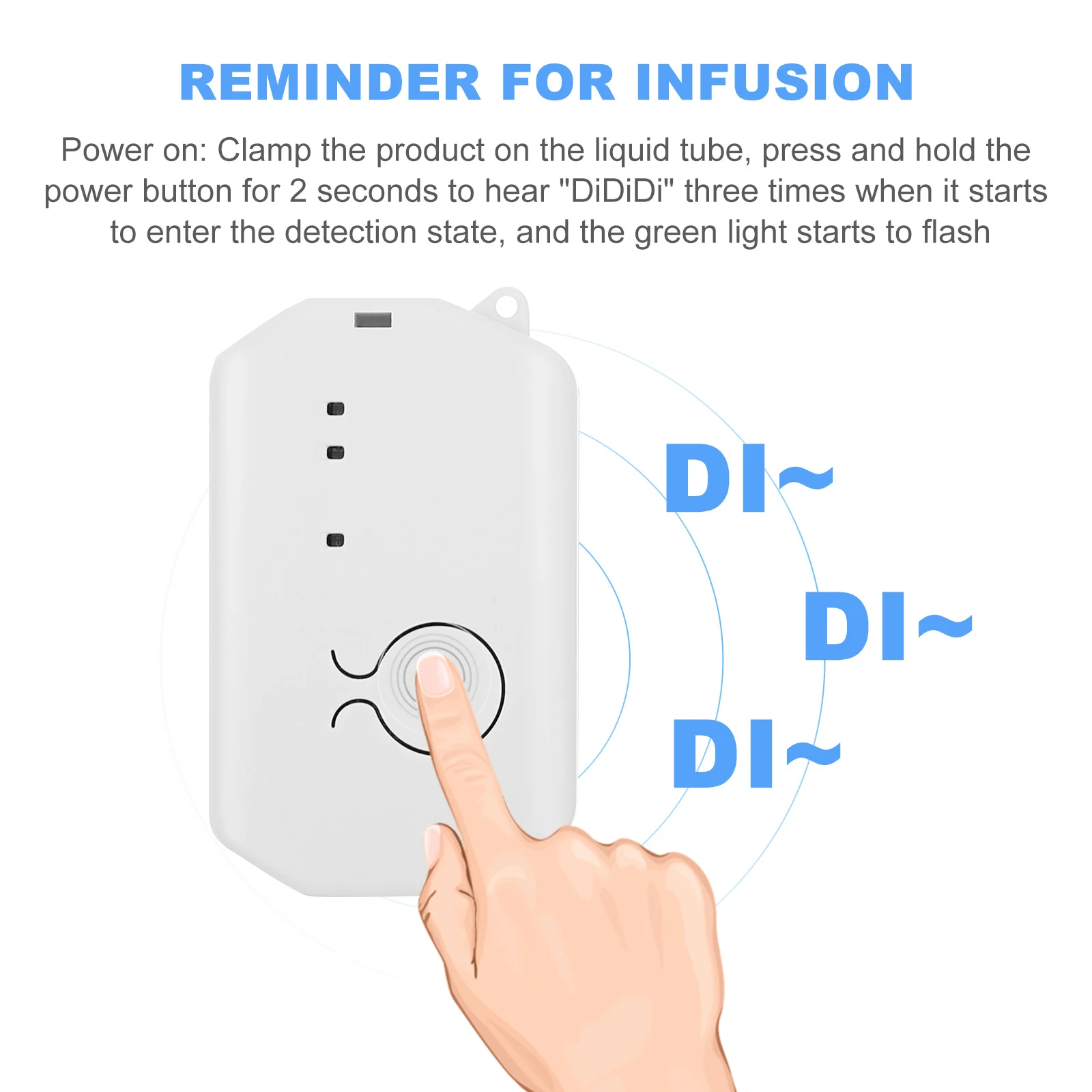 REMINDER FOR INFUSION

Power on: Clamp the product on the liquid tube, press and hold the power button for 2 seconds to hear "DiDiDi" three times when it starts to enter the detection state, and the green light starts to flash

DI~

DI~

DI~