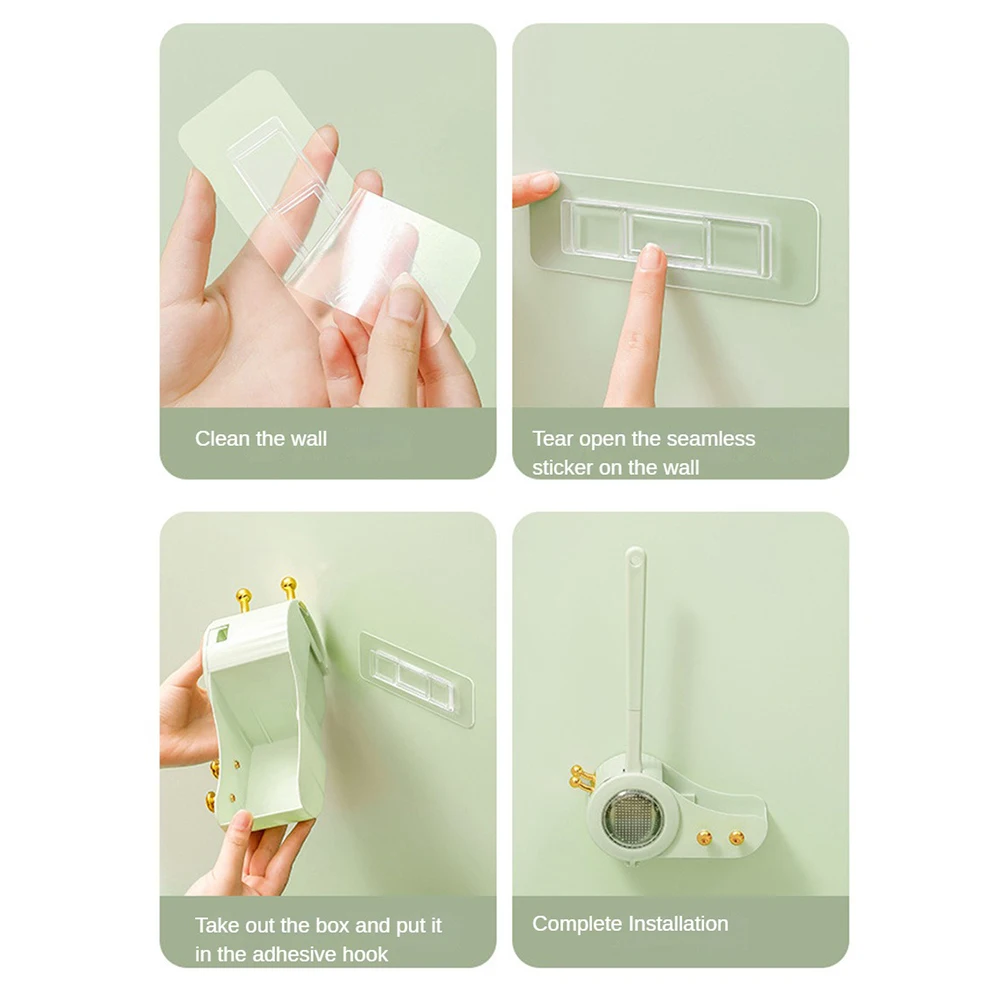 Clean the wall

Tear open the seamless sticker on the wall

Take out the box and put it in the adhesive hook

Complete Installation