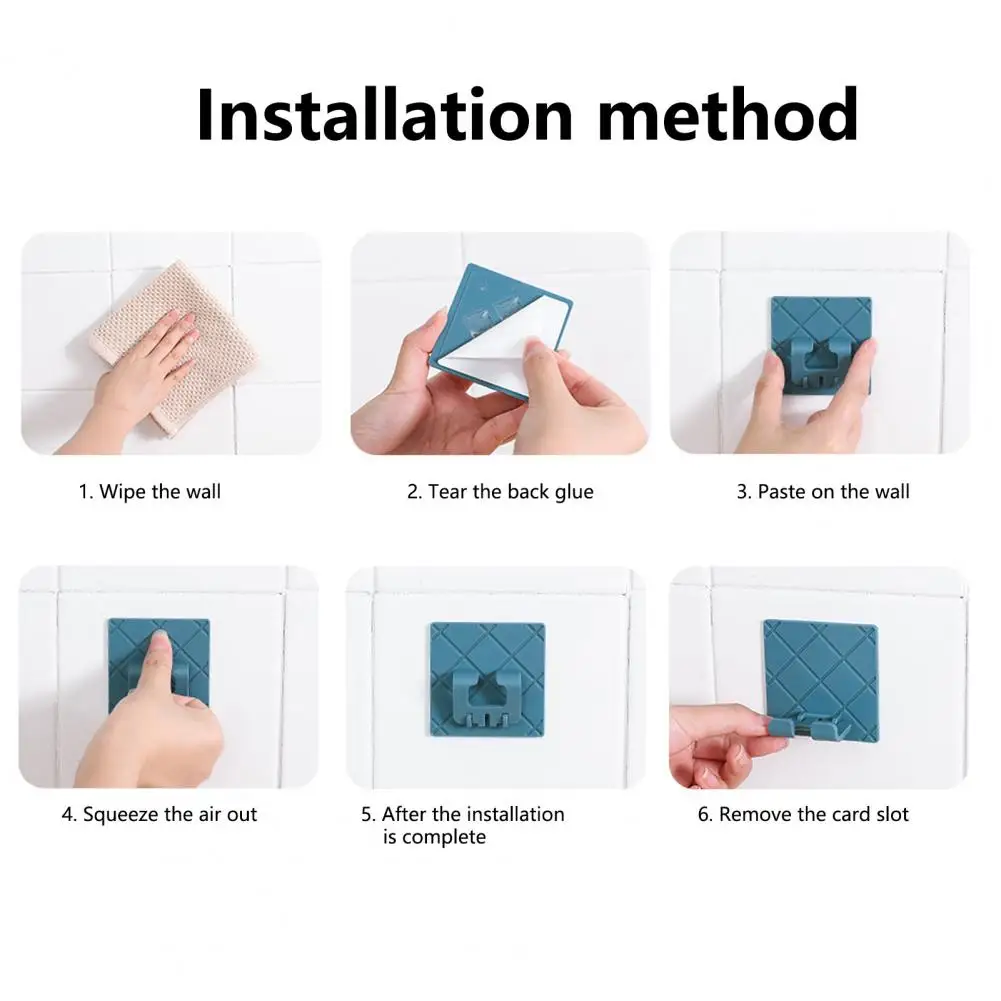 Installation method

1. Wipe the wall

2. Tear the back glue

3. Paste on the wall

4. Squeeze the air out

5. After the installation is complete

6. Remove the card slot