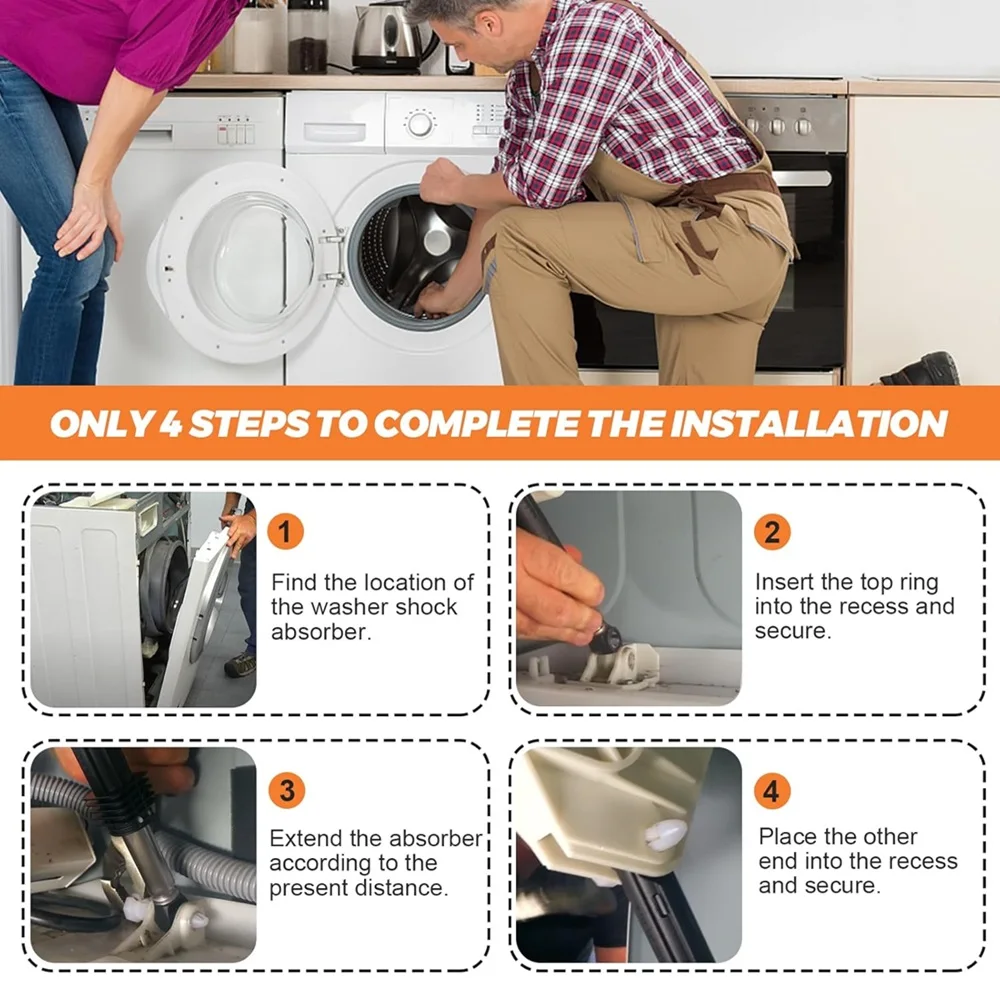 ONLY 4 STEPS TO COMPLETE THE INSTALLATION

1
Find the location of the washer shock absorber.

2
Insert the top ring into the recess and secure.

3
Extend the absorber according to the present distance.

4
Place the other end into the recess and secure.