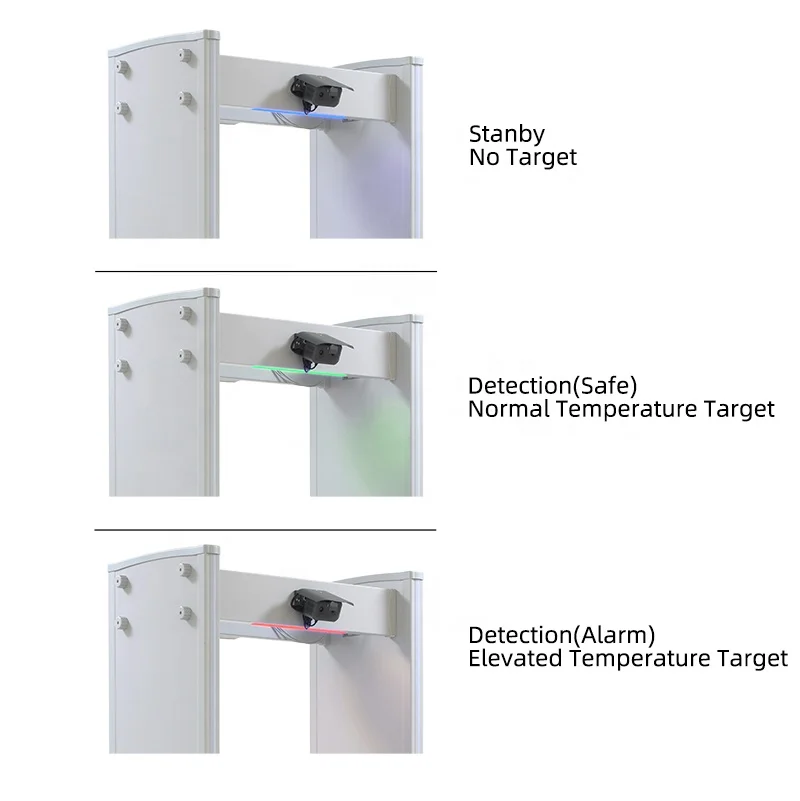 Stanby
No Target

Detection(Safe)
Normal Temperature Target

Detection(Alarm)
Elevated Temperature Target