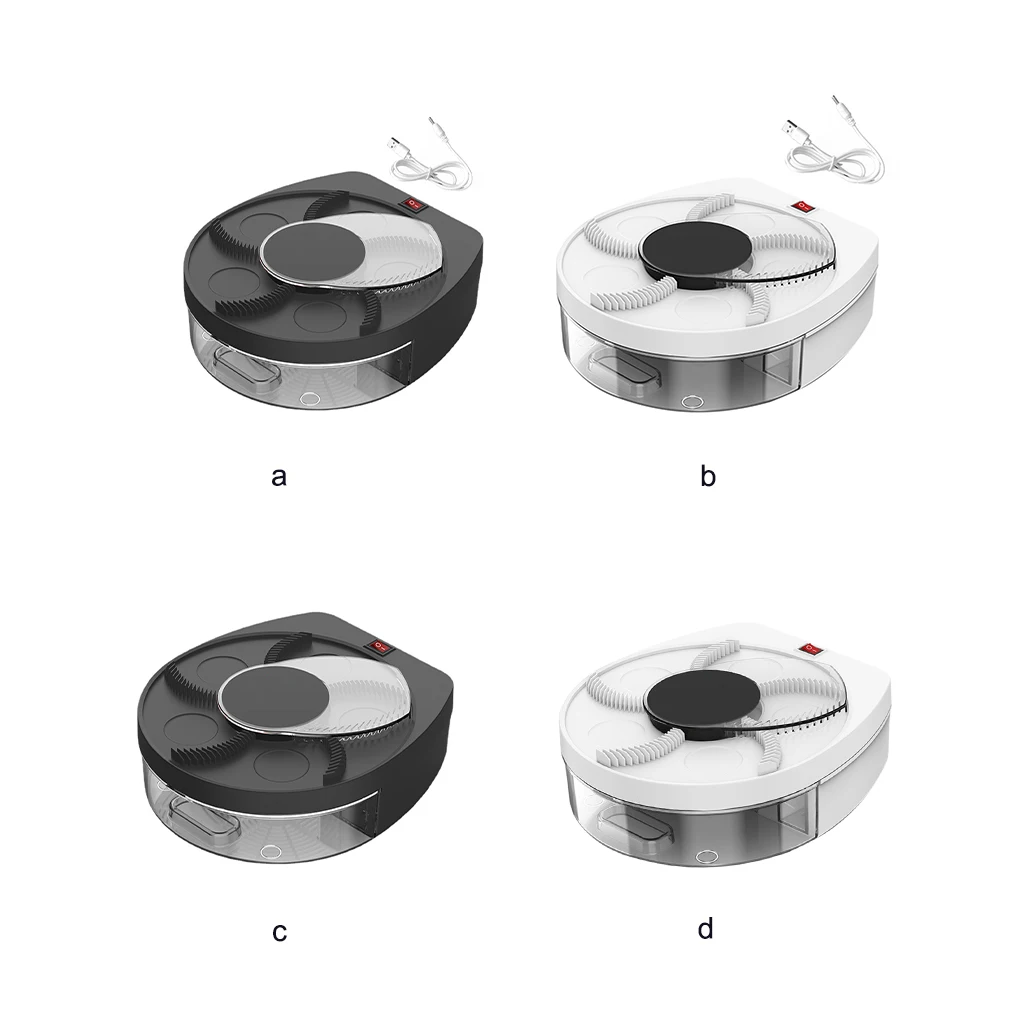 a

b

c

d