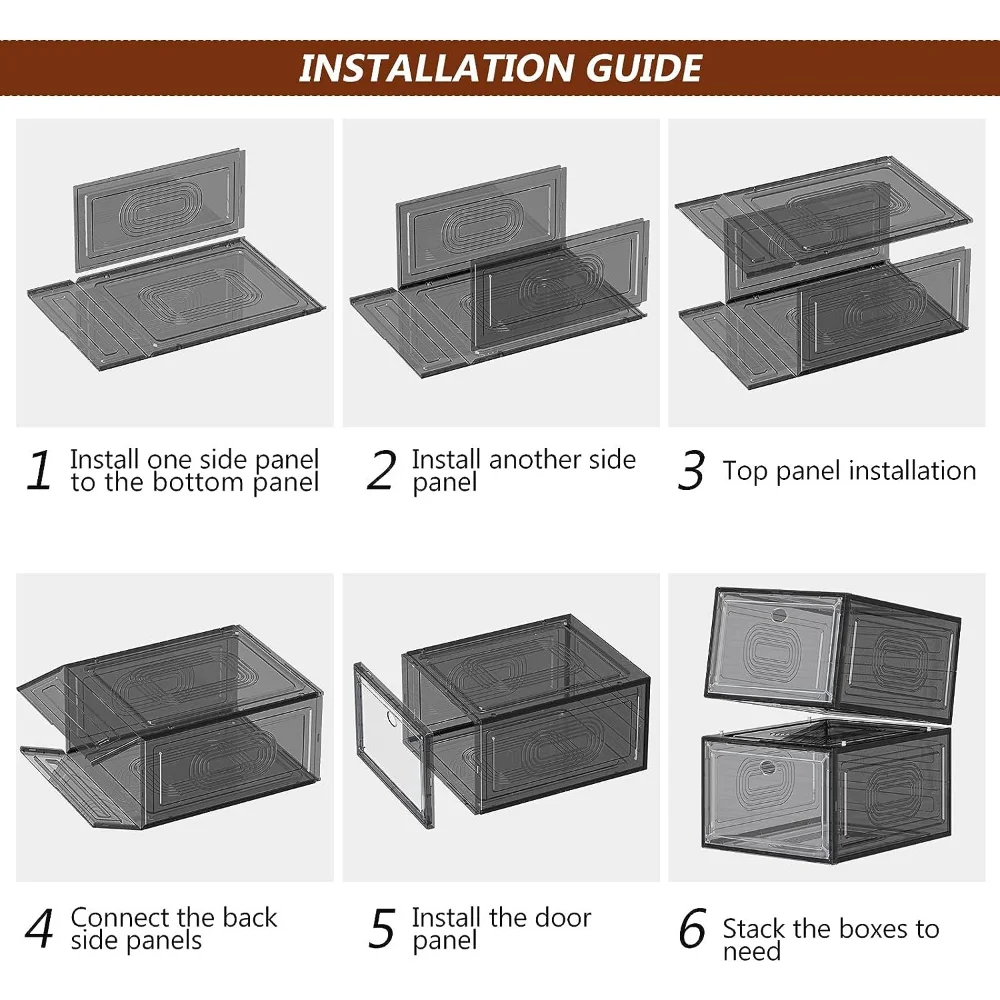 INSTALLATION GUIDE

1 Install one side panel to the bottom panel

2 Install another side panel

3 Top panel installation

4 Connect the back side panels

5 Install the door panel

6 Stack the boxes to need