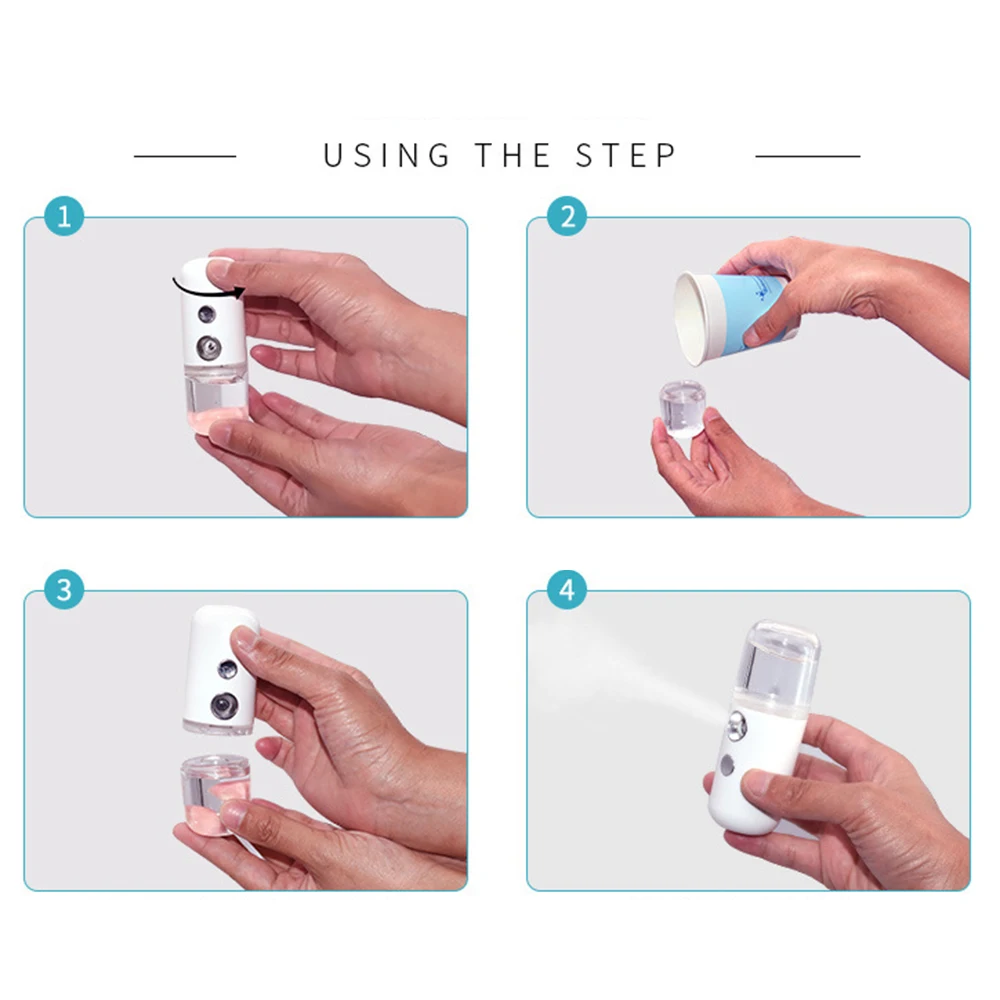 USING THE STEP

1

2

3

4