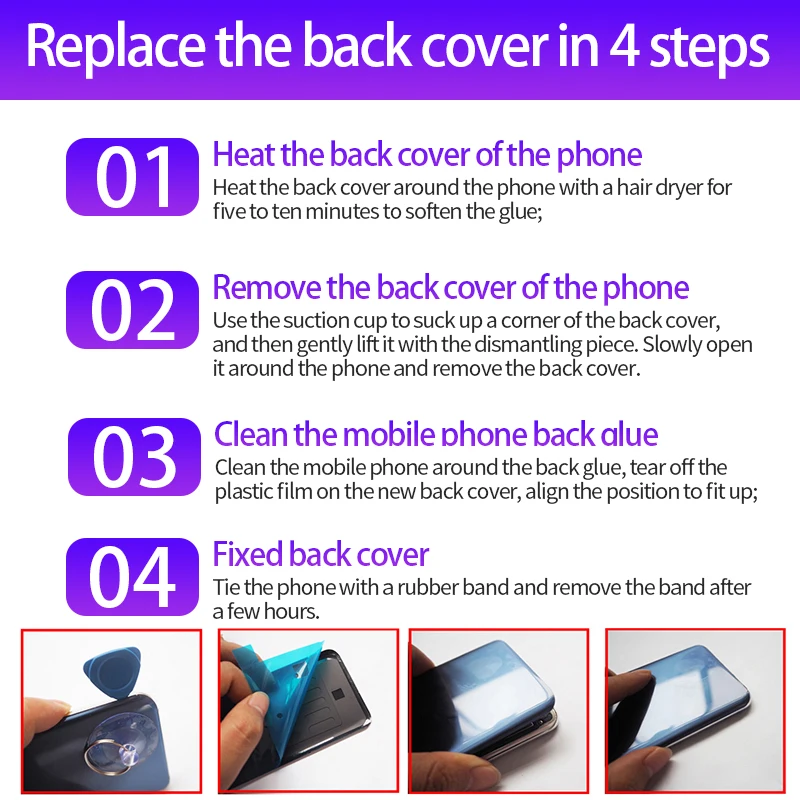 Replace the back cover in 4 steps

01
Heat the back cover of the phone
Heat the back cover around the phone with a hair dryer for five to ten minutes to soften the glue;

02
Remove the back cover of the phone
Use the suction cup to suck up a corner of the back cover, and then gently lift it with the dismantling piece. Slowly open it around the phone and remove the back cover.

03
Clean the mobile phone back glue
Clean the mobile phone around the back glue, tear off the plastic film on the new back cover, align the position to fit up;

04
Fixed back cover
Tie the phone with a rubber band and remove the band after a few hours.