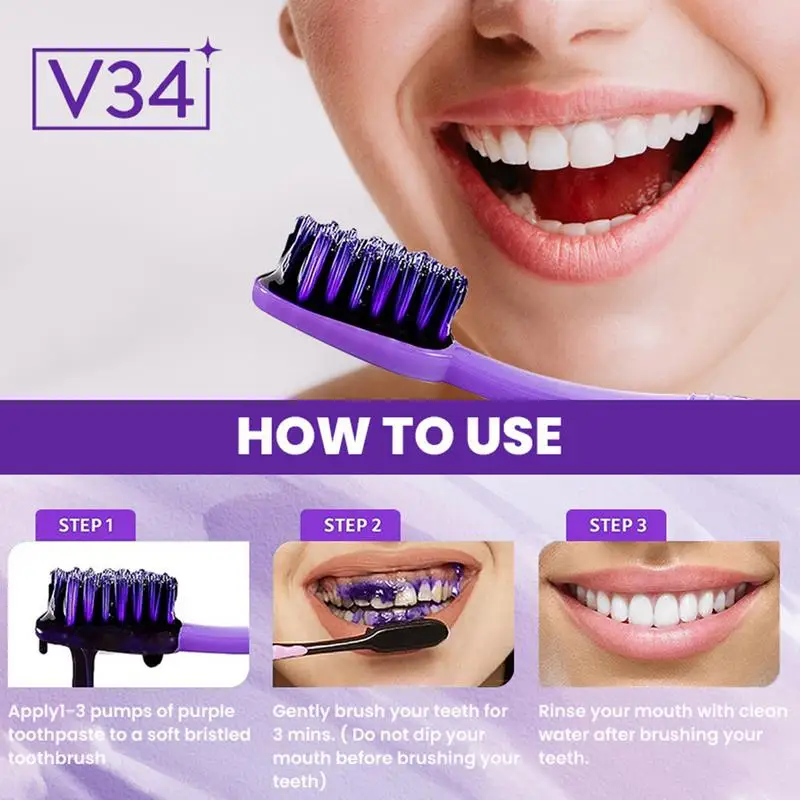 V34

HOW TO USE

STEP 1

Apply1-3 pumps of purple toothpaste to a soft bristled toothbrush

STEP 2

Gently brush your teeth for 3 mins. ( Do not dip your mouth before brushing your teeth)

STEP 3

Rinse your mouth with clean water after brushing your teeth.