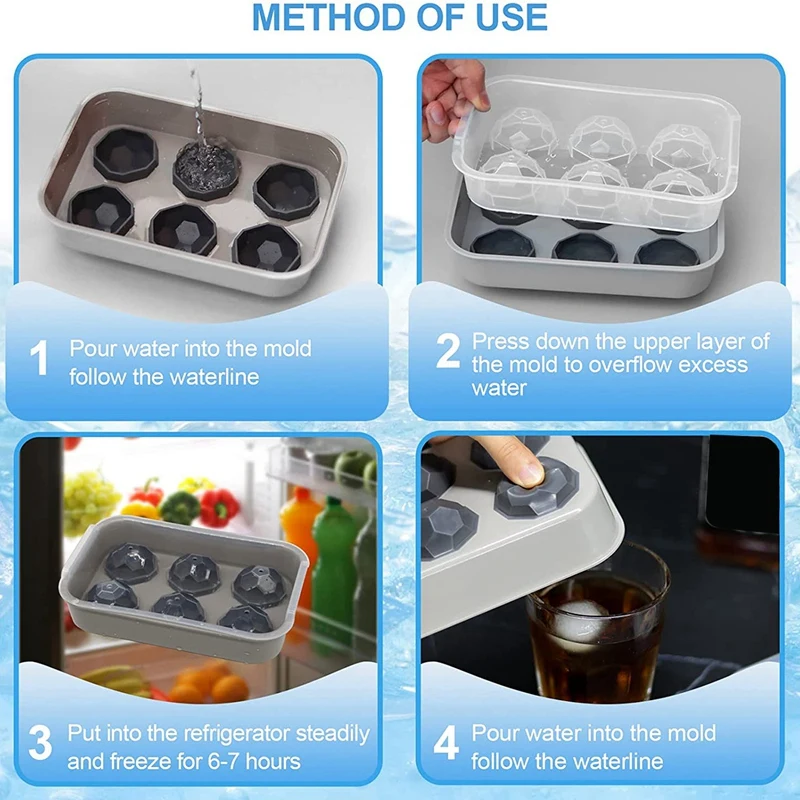 METHOD OF USE

1 Pour water into the mold follow the waterline

2 Press down the upper layer of the mold to overflow excess water

3 Put into the refrigerator steadily and freeze for 6-7 hours

4 Pour water into the mold follow the waterline