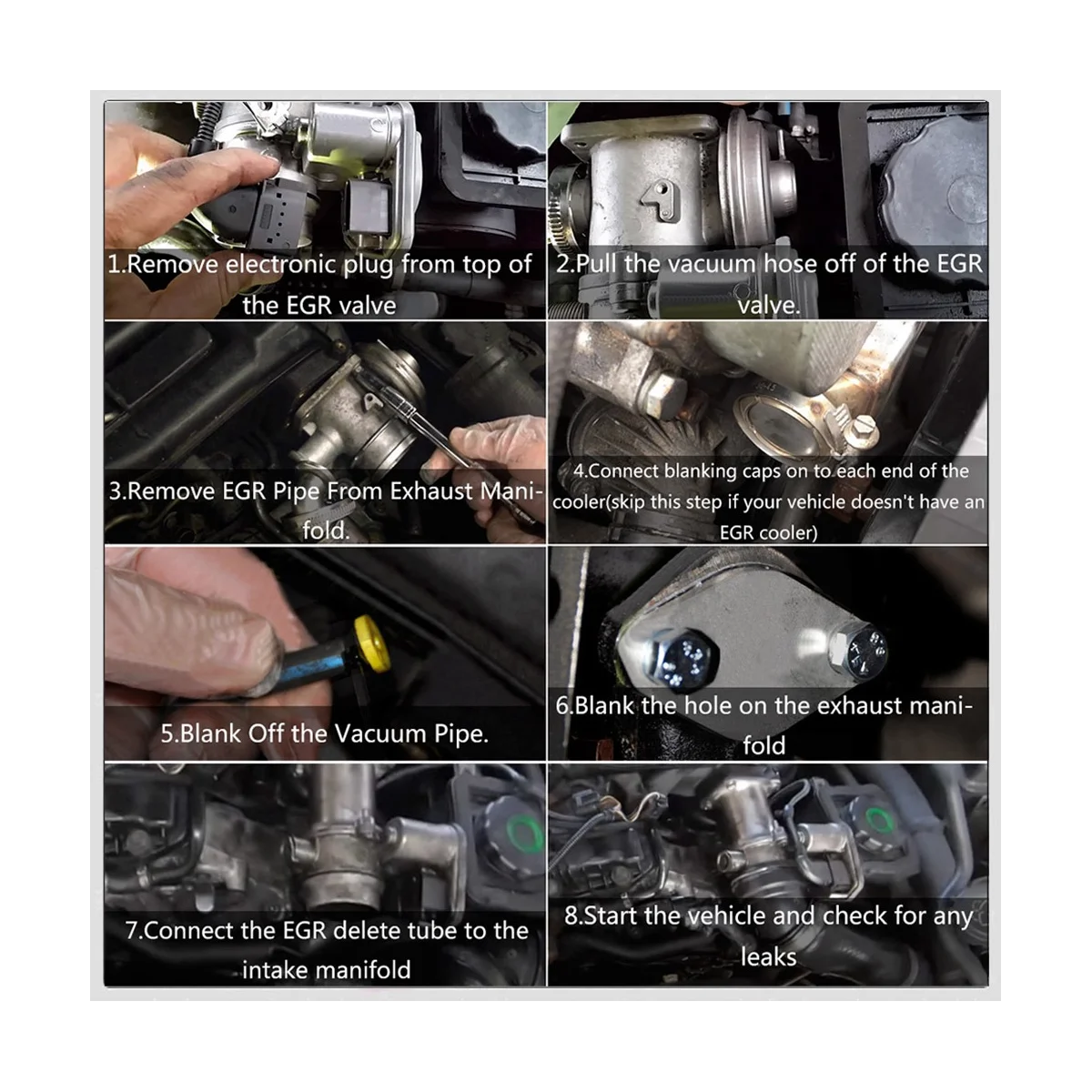 1.Remove electronic plug from top of the EGR valve

2.Pull the vacuum hose off of the EGR valve.

3.Remove EGR Pipe From Exhaust Manifold.

4.Connect blanking caps on to each end of the cooler(skip this step if your vehicle doesn't have an EGR cooler)

5.Blank Off the Vacuum Pipe.

6.Blank the hole on the exhaust manifold

7.Connect the EGR delete tube to the intake manifold

8.Start the vehicle and check for any leaks