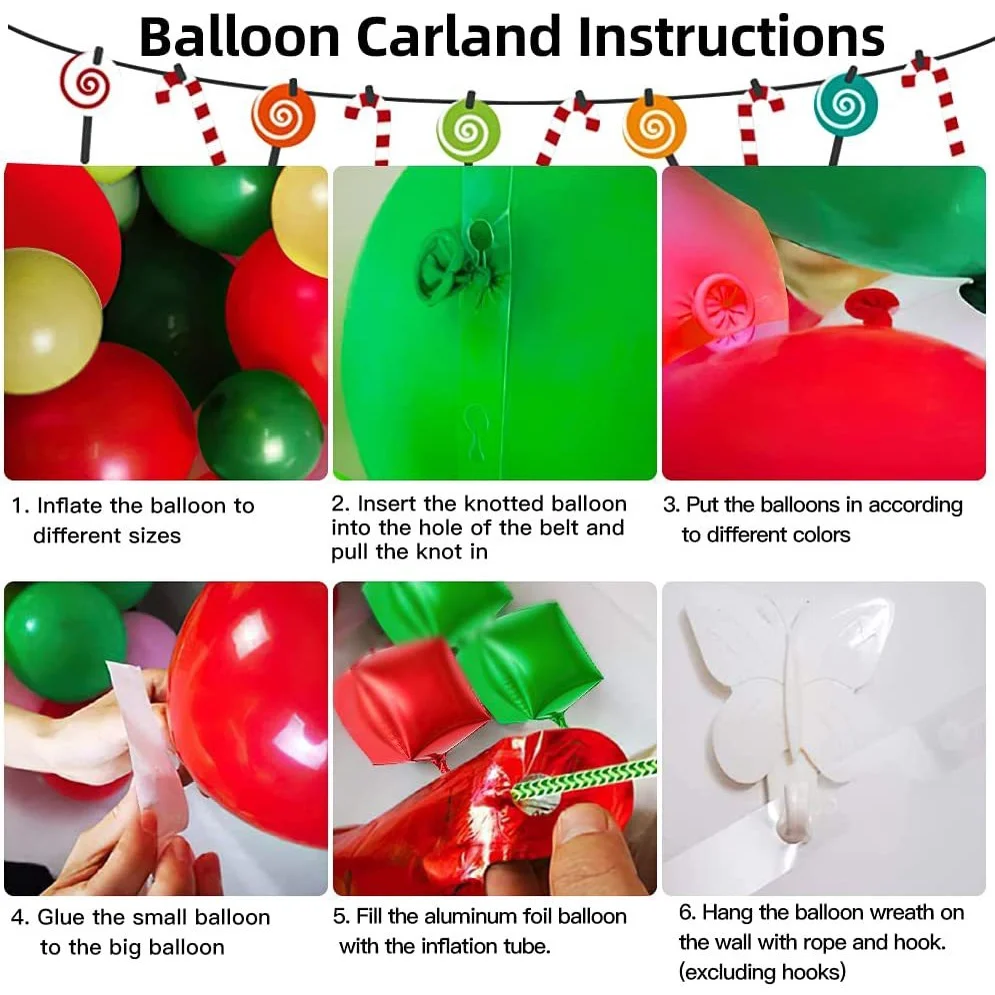 Balloon Carland Instructions

1. Inflate the balloon to different sizes

2. Insert the knotted balloon into the hole of the belt and pull the knot in

3. Put the balloons in according to different colors

4. Glue the small balloon to the big balloon

5. Fill the aluminum foil balloon with the inflation tube.

6. Hang the balloon wreath on the wall with rope and hook. (excluding hooks)