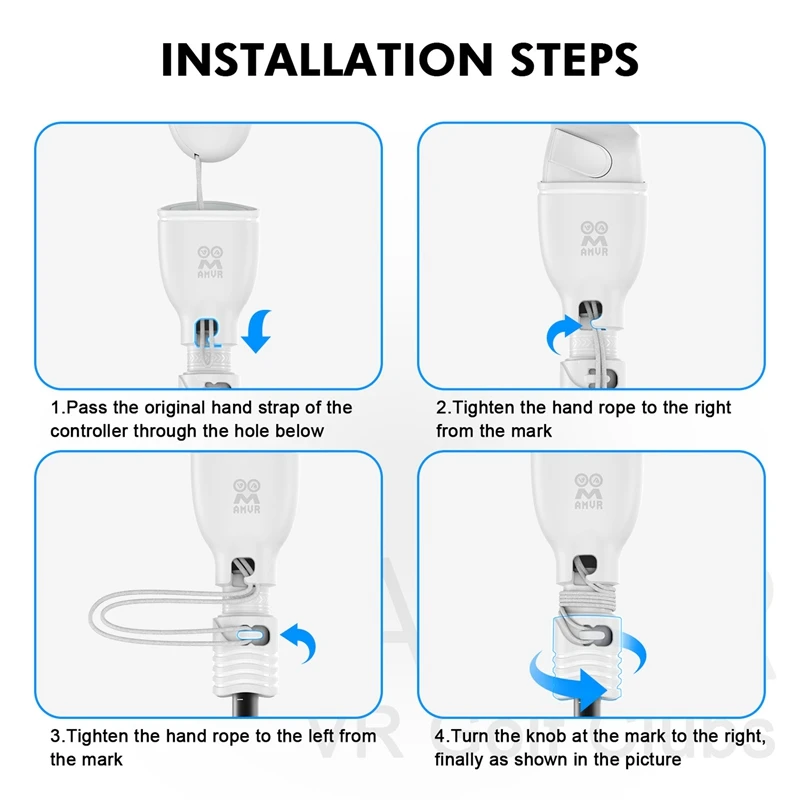 INSTALLATION STEPS

AMVR

1.Pass the original hand strap of the controller through the hole below

AMVR

2.Tighten the hand rope to the right from the mark

AMVR

3.Tighten the hand rope to the left from the mark

AMVR

4.Turn the knob at the mark to the right, finally as shown in the picture

VR Golf Clubs