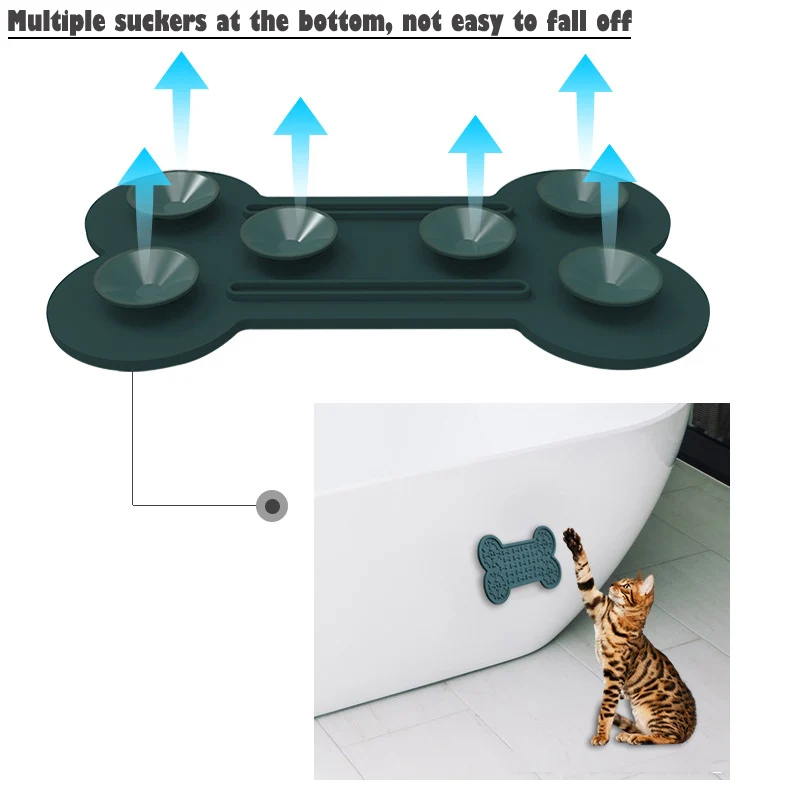 Multiple suckers at the bottom, not easy to fall off