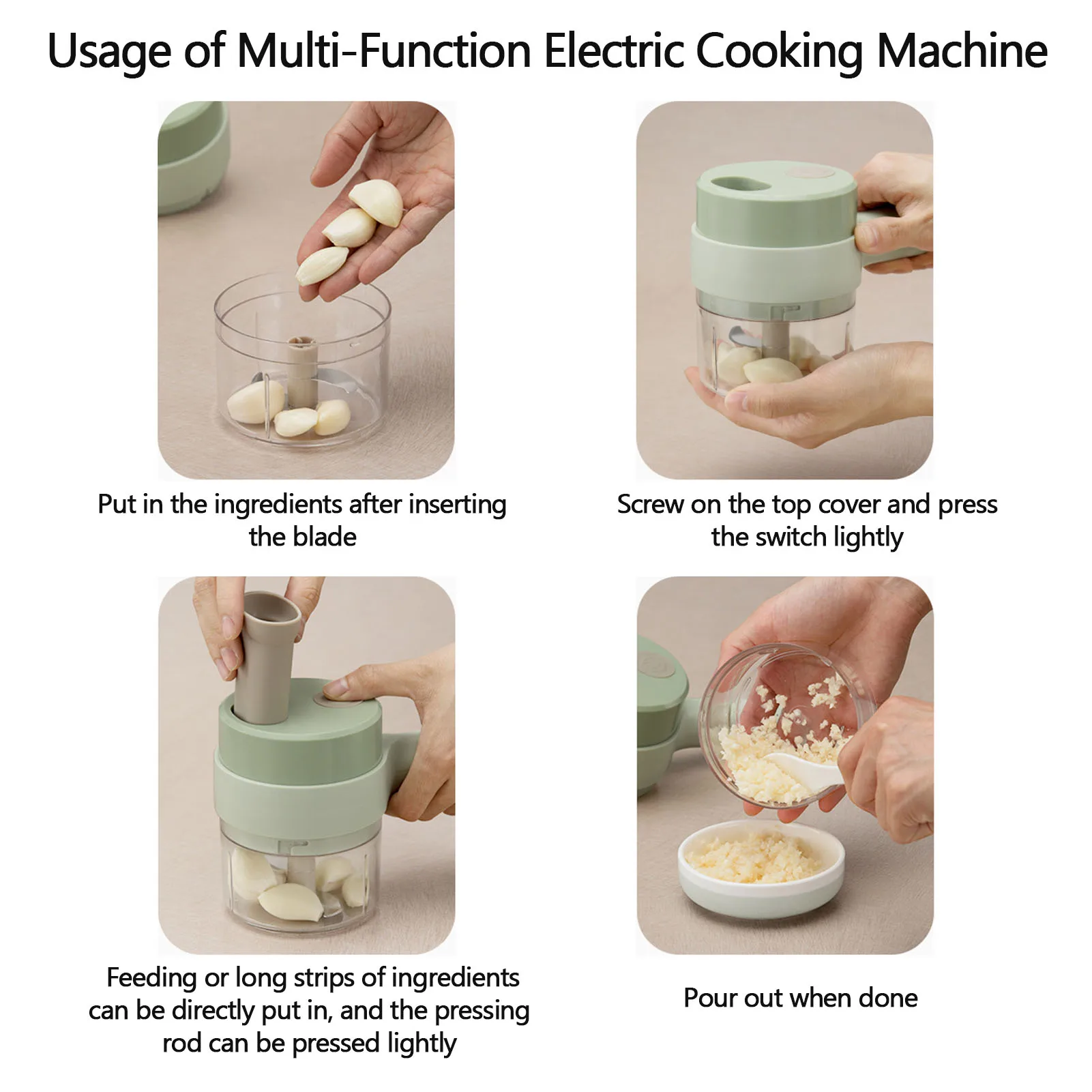 Usage of Multi-Function Electric Cooking Machine

Put in the ingredients after inserting the blade

Screw on the top cover and press the switch lightly

Feeding or long strips of ingredients can be directly put in, and the pressing rod can be pressed lightly

Pour out when done