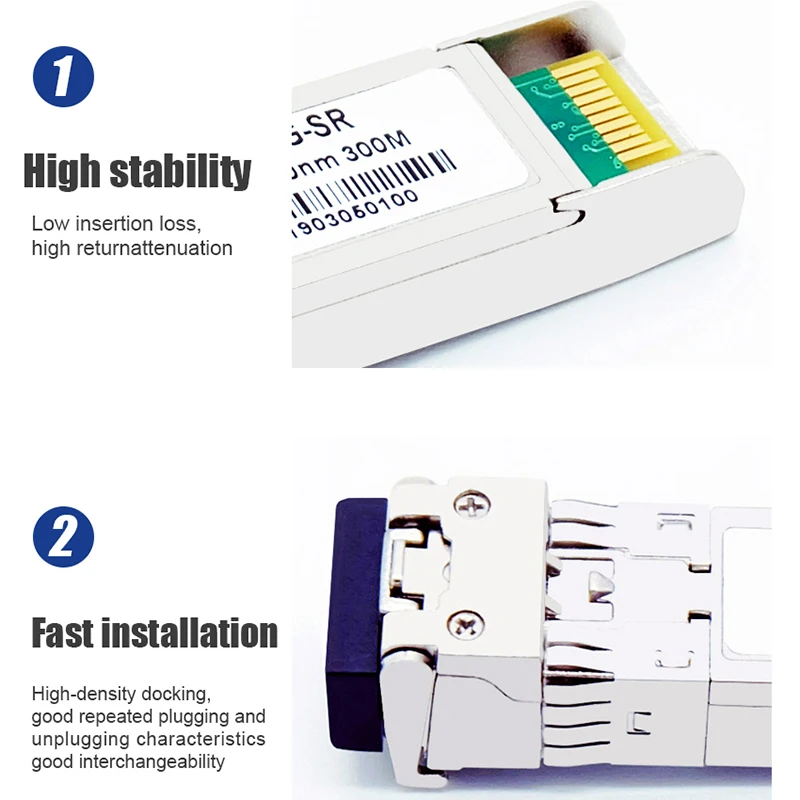 1

High stability

Low insertion loss, high returnattenuation

G-SR
nm 300M
1903060100

2

Fast installation

High-density docking, good repeated plugging and unplugging characteristics good interchangeability