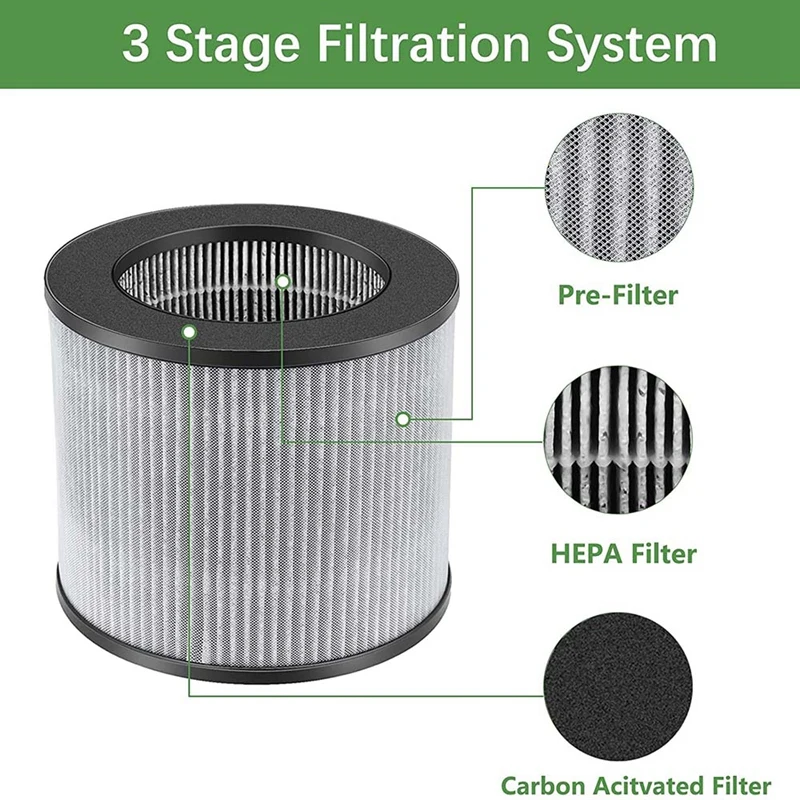 3 Stage Filtration System

Pre-Filter

HEPA Filter

Carbon Acitvated Filter