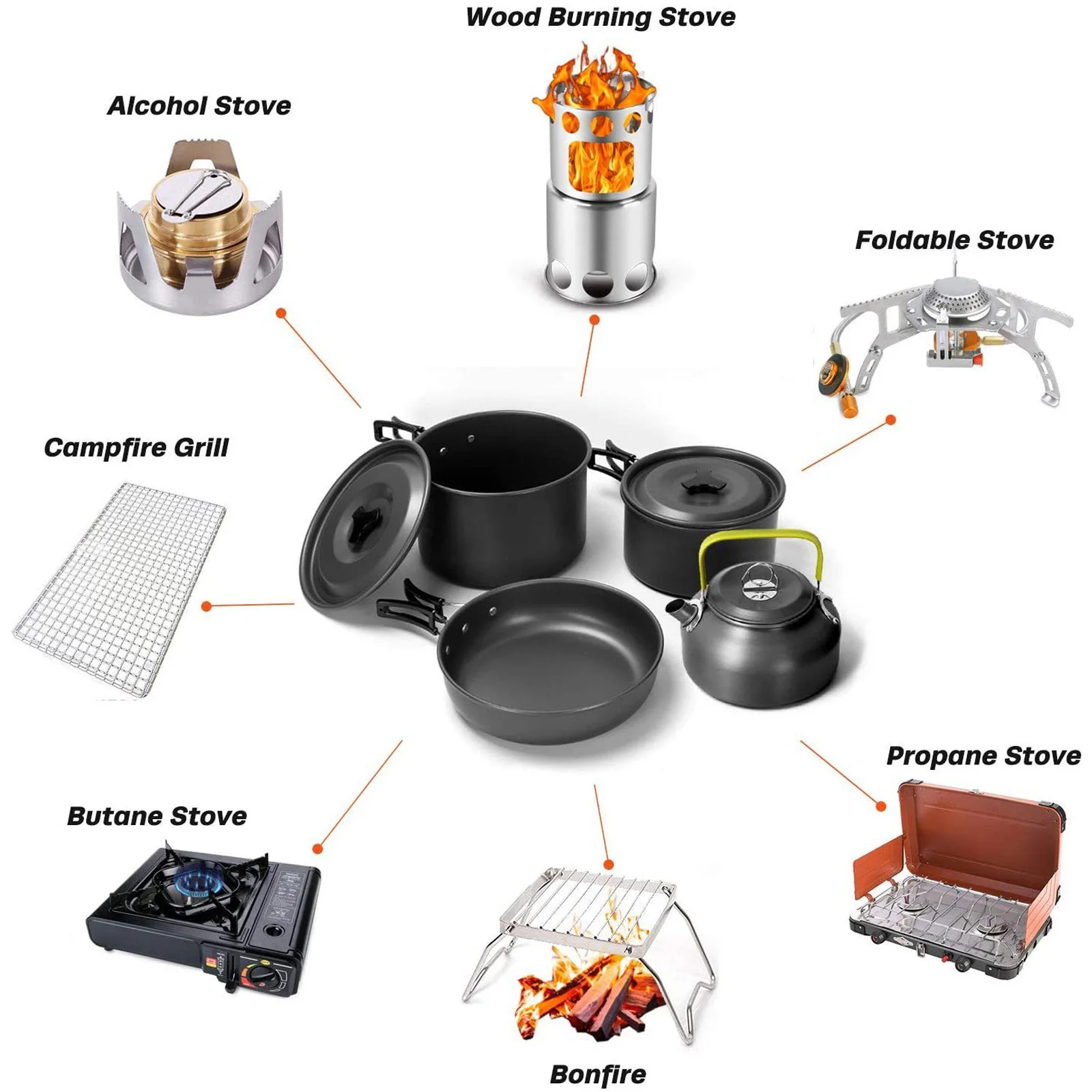 Wood Burning Stove

Alcohol Stove

Foldable Stove

Campfire Grill

Propane Stove

Butane Stove

Bonfire