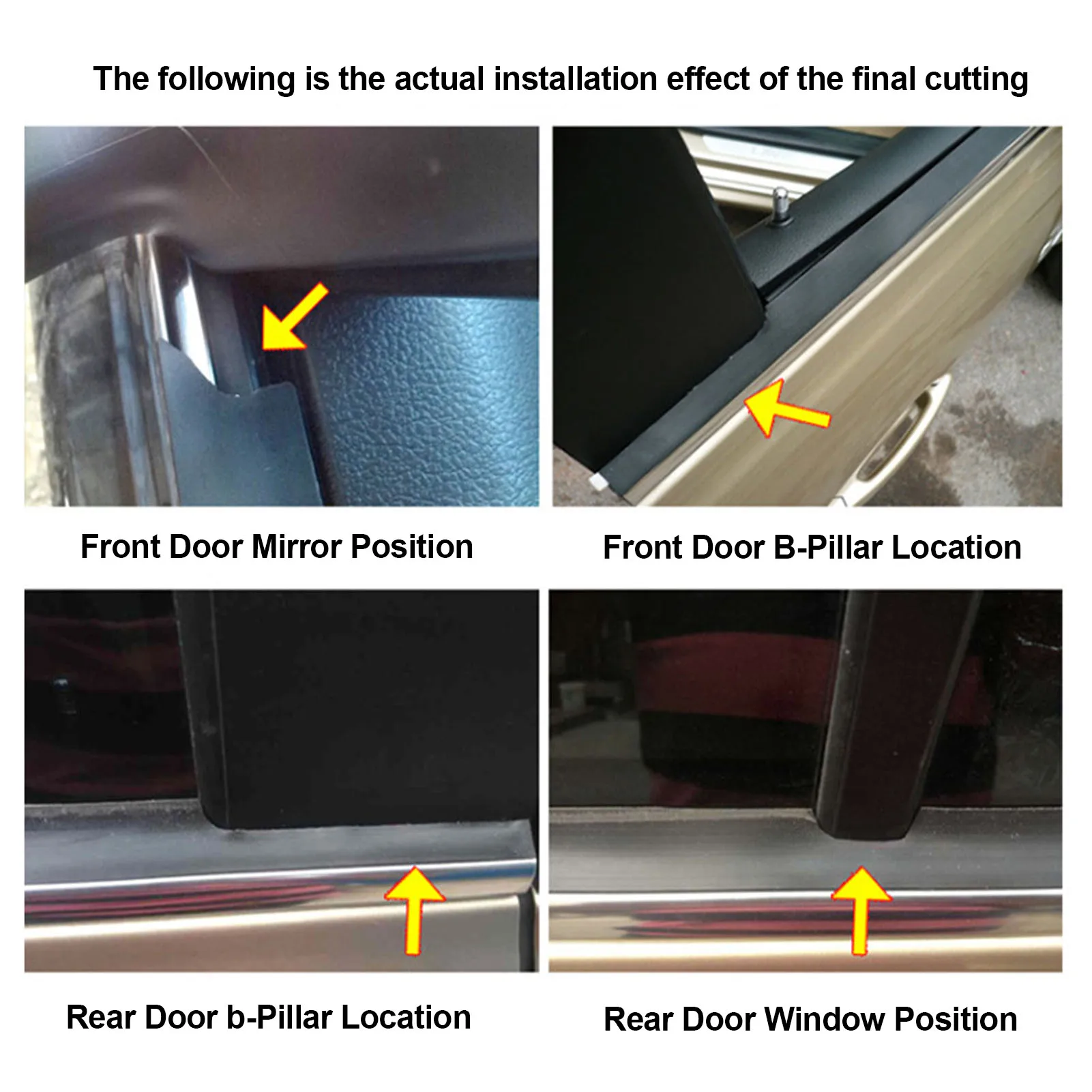 The following is the actual installation effect of the final cutting

Front Door Mirror Position

Front Door B-Pillar Location

Rear Door b-Pillar Location

Rear Door Window Position