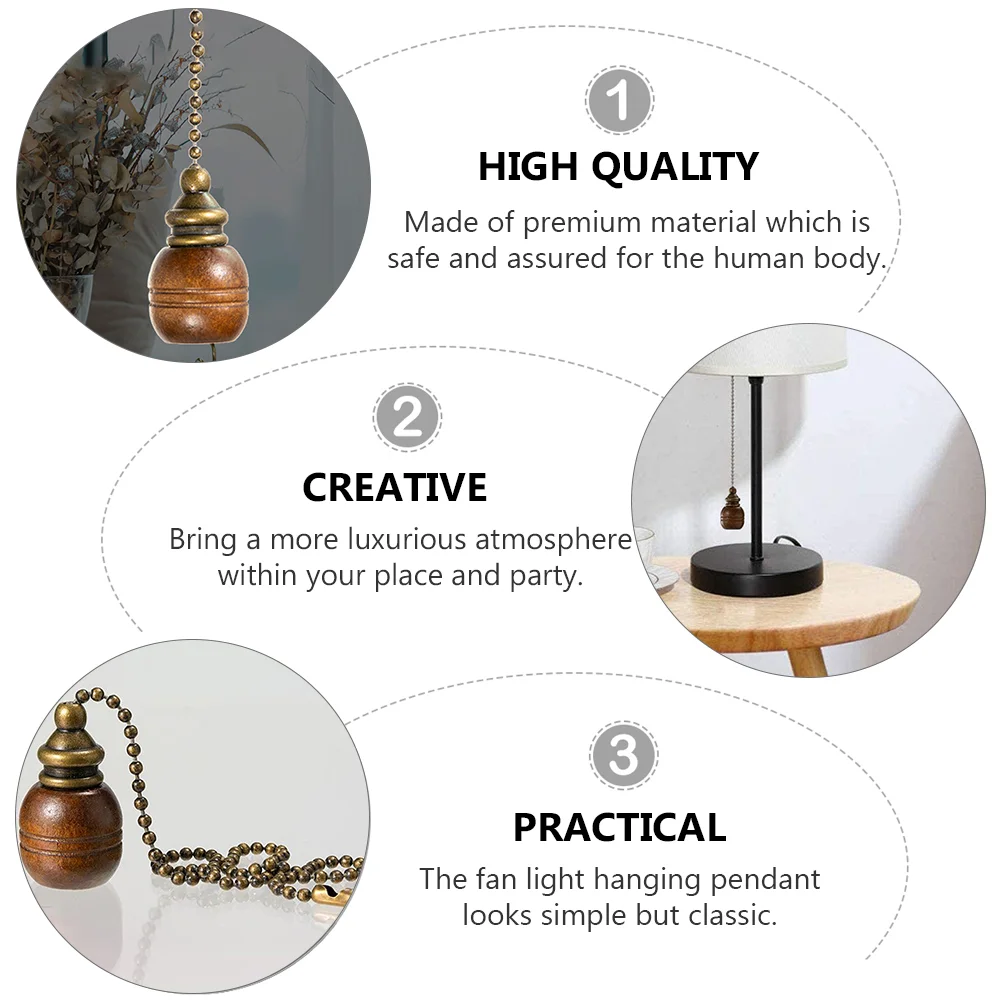 1

HIGH QUALITY

Made of premium material which is safe and assured for the human body.

2

CREATIVE

Bring a more luxurious atmosphere within your place and party.

3

PRACTICAL

The fan light hanging pendant looks simple but classic.