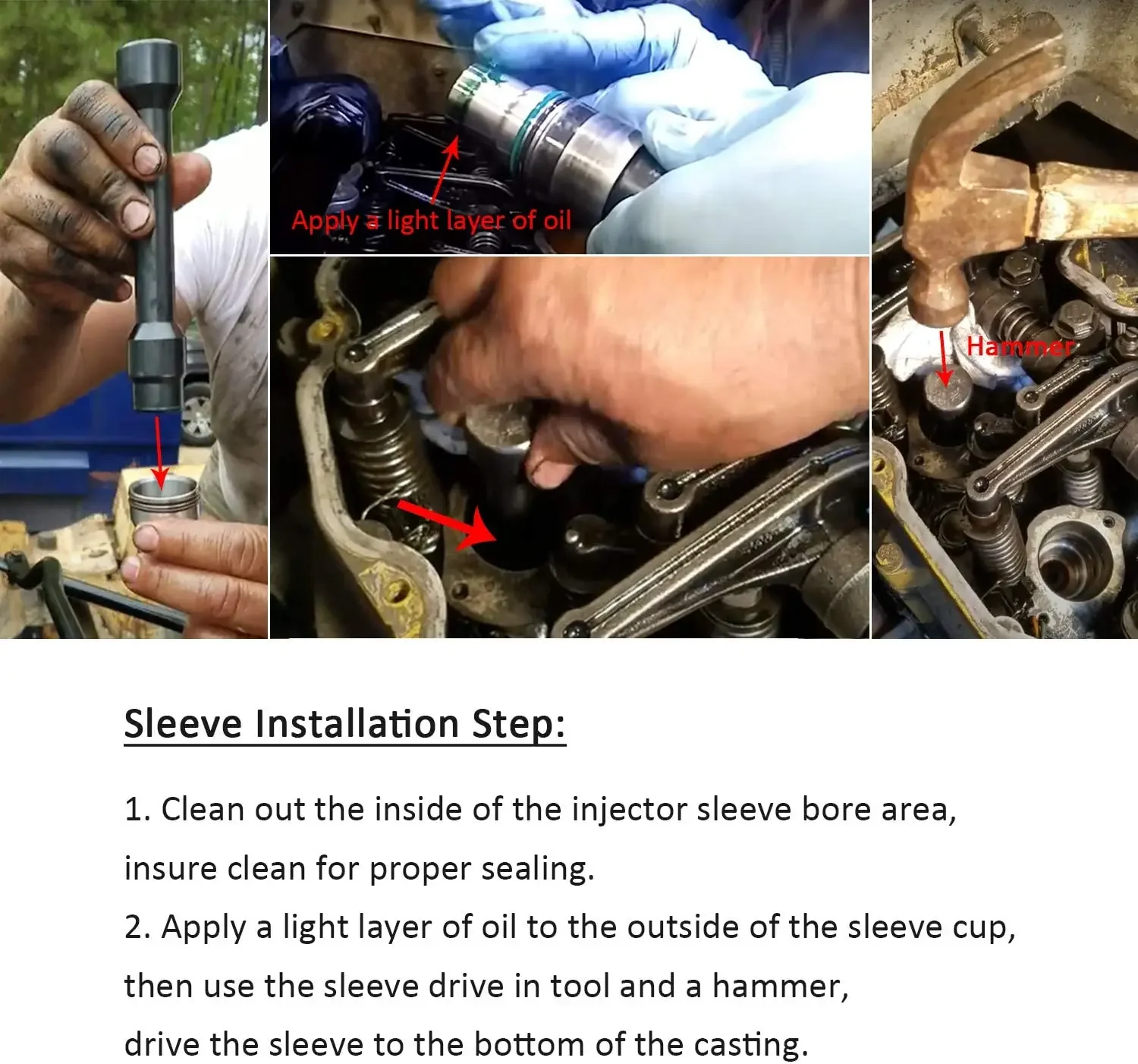 Apply a light layer of oil

Hammer

Sleeve Installation Step:

1. Clean out the inside of the injector sleeve bore area, insure clean for proper sealing.
2. Apply a light layer of oil to the outside of the sleeve cup, then use the sleeve drive in tool and a hammer, drive the sleeve to the bottom of the casting.