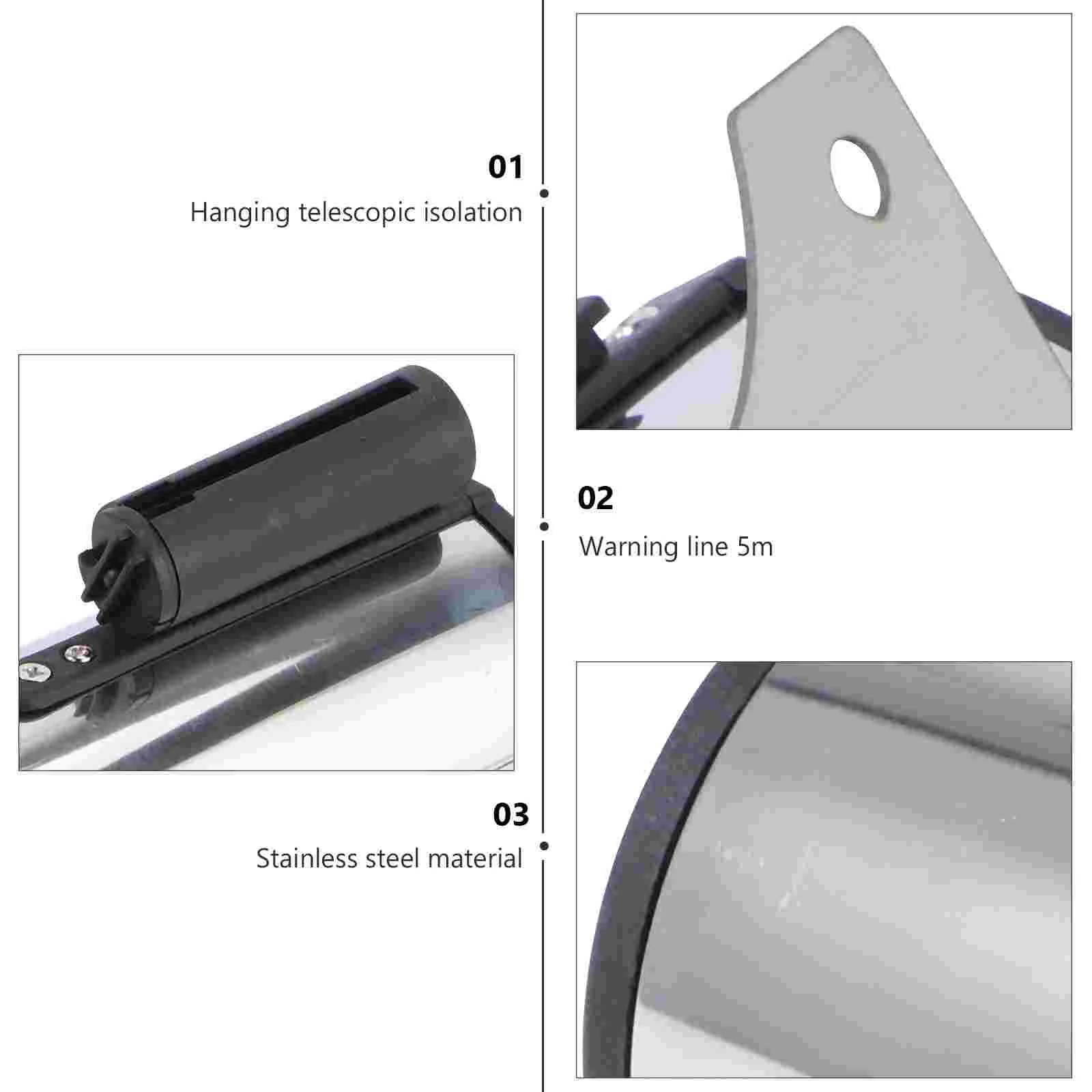 01
Hanging telescopic isolation

02
Warning line 5m

03
Stainless steel material