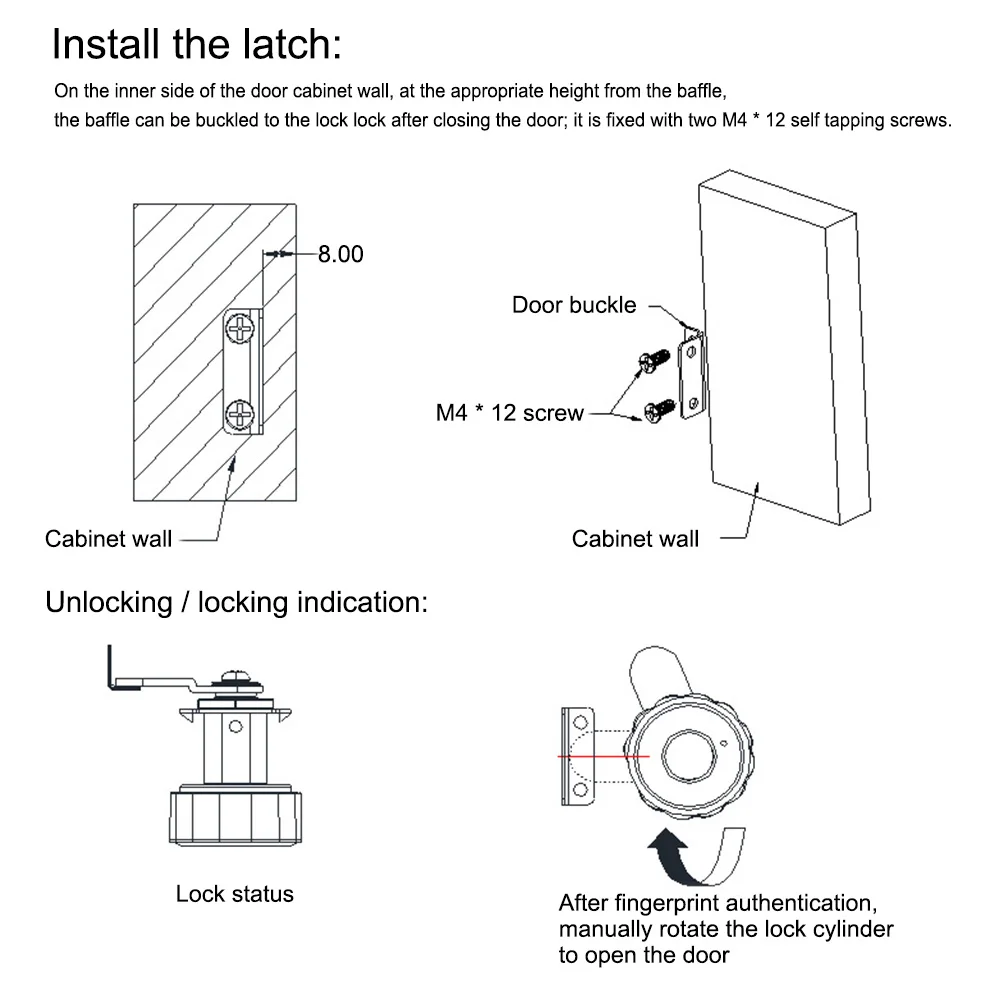 Install the latch:

On the inner side of the door cabinet wall, at the appropriate height from the baffle, the baffle can be buckled to the lock lock after closing the door; it is fixed with two M4 * 12 self tapping screws.

8.00

Cabinet wall

Door buckle

M4 * 12 screw

Cabinet wall

Unlocking / locking indication:

Lock status

After fingerprint authentication, manually rotate the lock cylinder to open the door