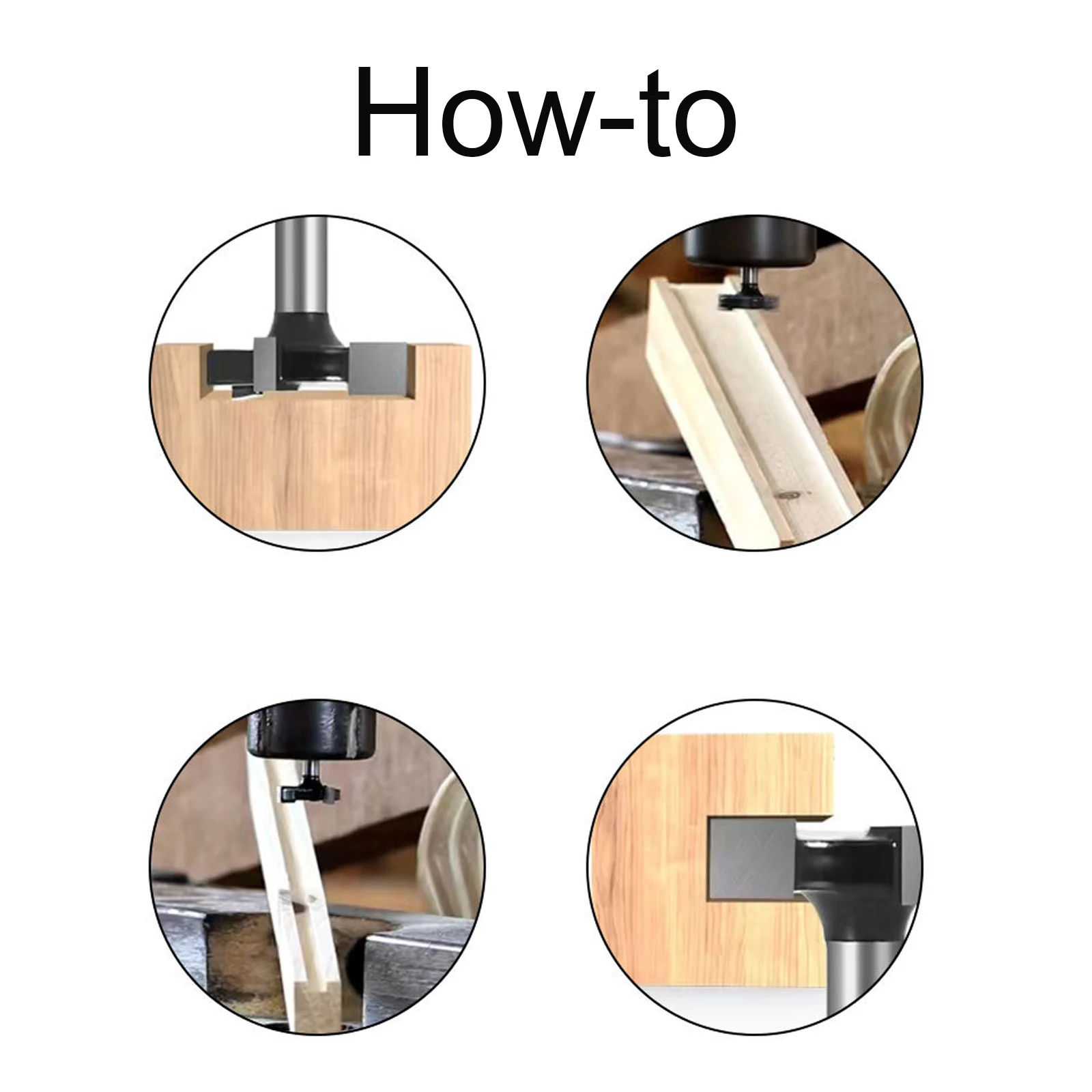 How-to