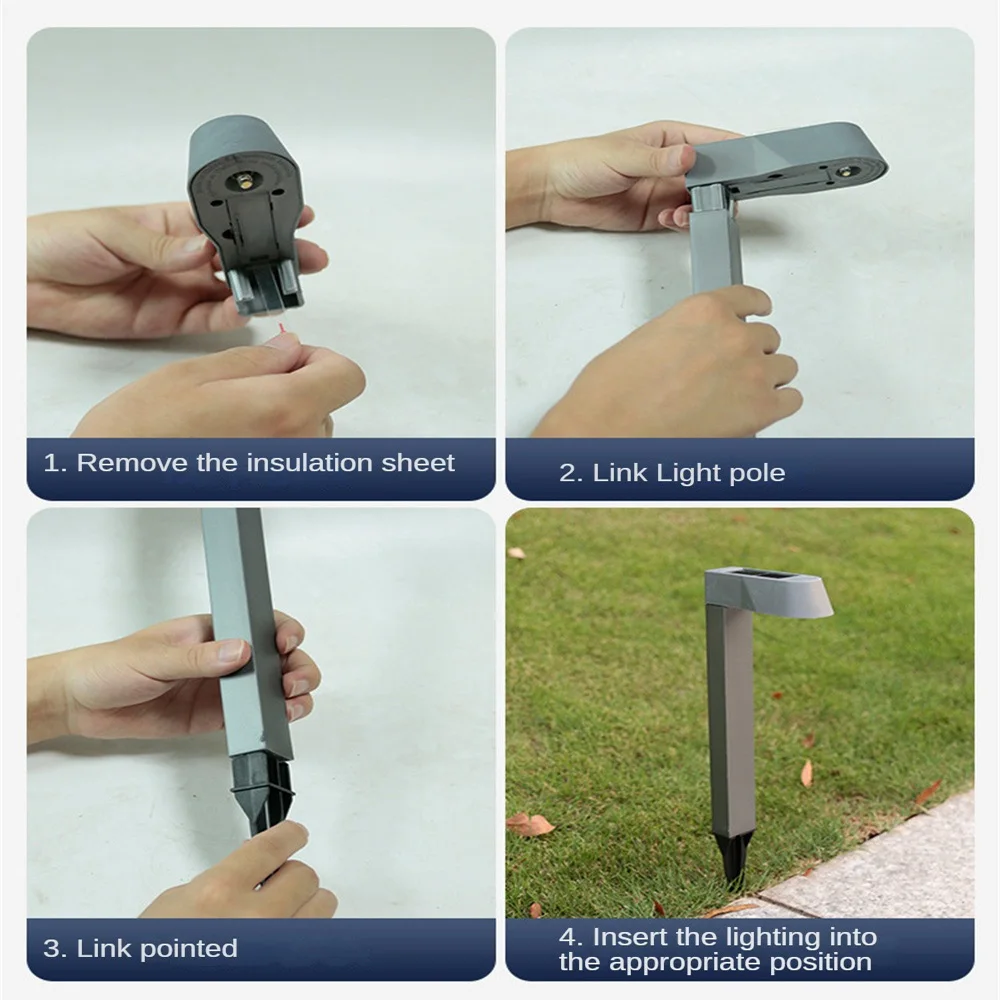 1. Remove the insulation sheet

2. Link Light pole

3. Link pointed

4. Insert the lighting into the appropriate position