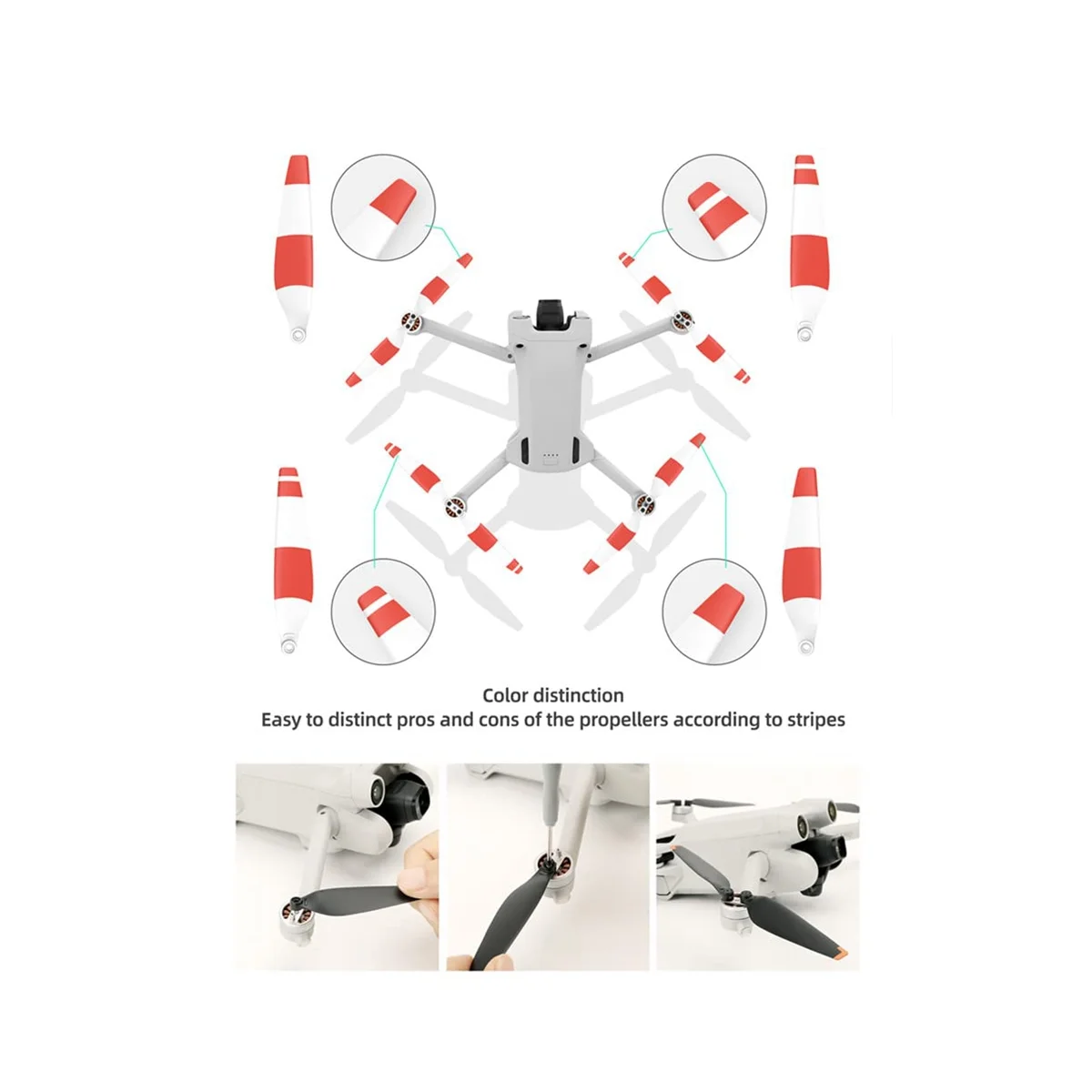 Color distinction
Easy to distinct pros and cons of the propellers according to stripes