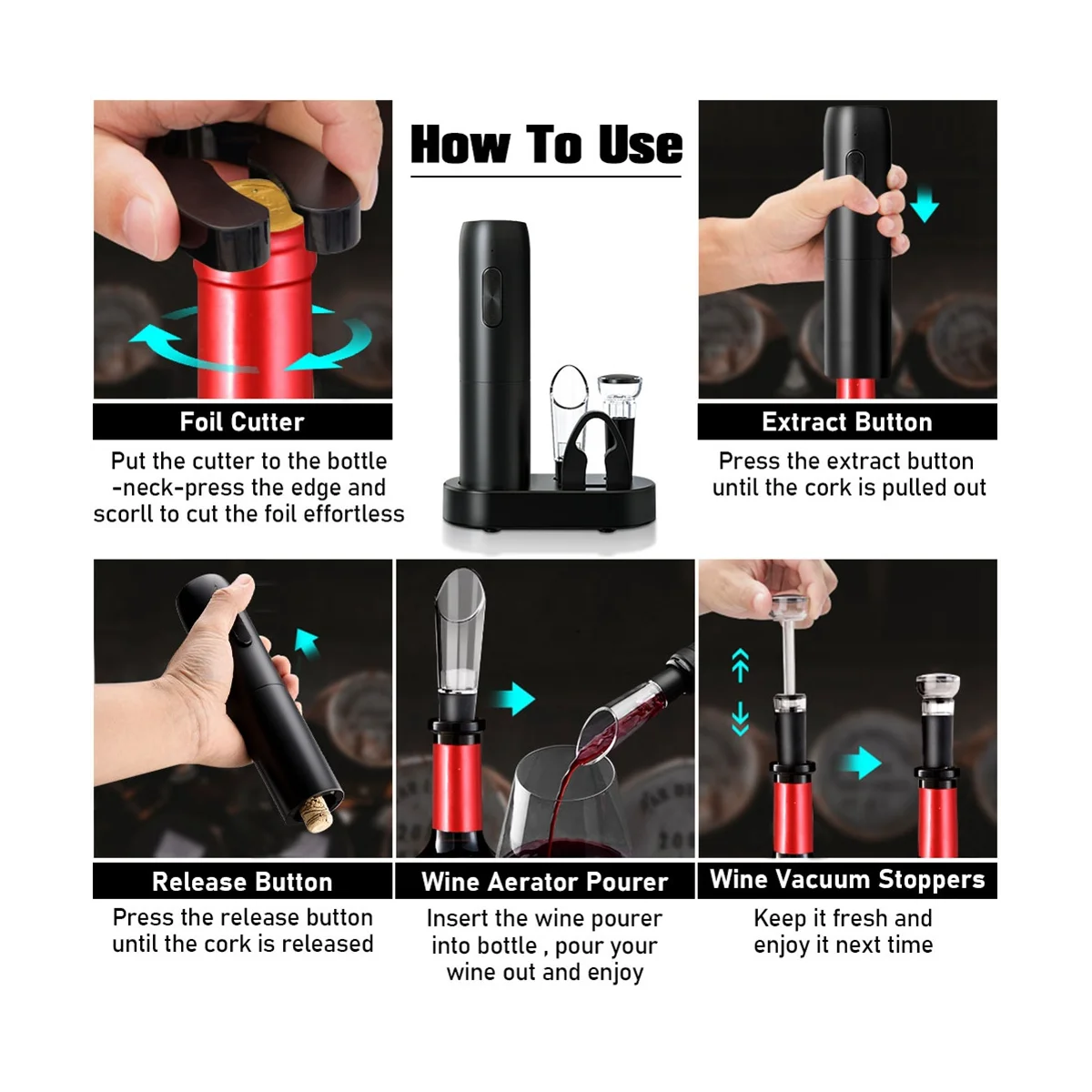 How To Use

Foil Cutter

Put the cutter to the bottle -neck-press the edge and scorll to cut the foil effortless

Extract Button

Press the extract button until the cork is pulled out

Release Button

Press the release button until the cork is released

Wine Aerator Pourer

Insert the wine pourer into bottle , pour your wine out and enjoy

Wine Vacuum Stoppers

Keep it fresh and enjoy it next time