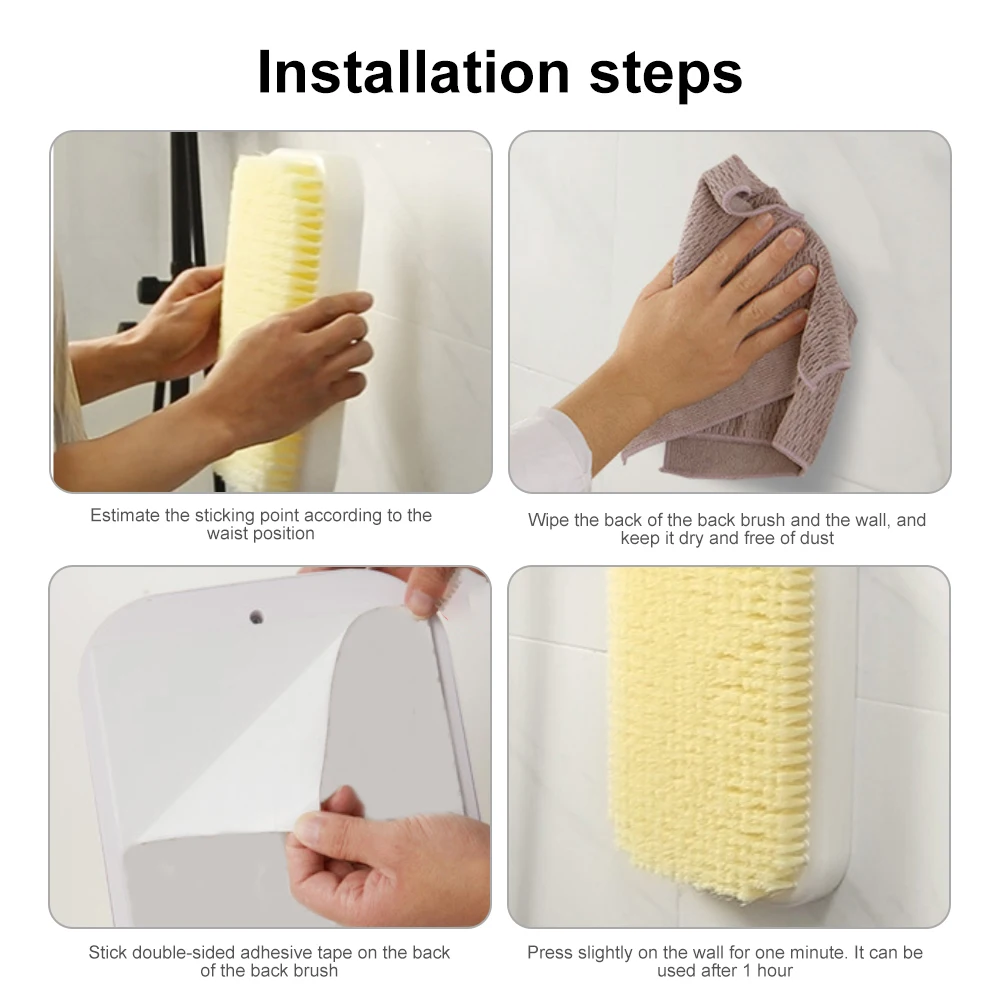 Installation steps

Estimate the sticking point according to the waist position

Wipe the back of the back brush and the wall, and keep it dry and free of dust

Stick double-sided adhesive tape on the back of the back brush

Press slightly on the wall for one minute. It can be used after 1 hour