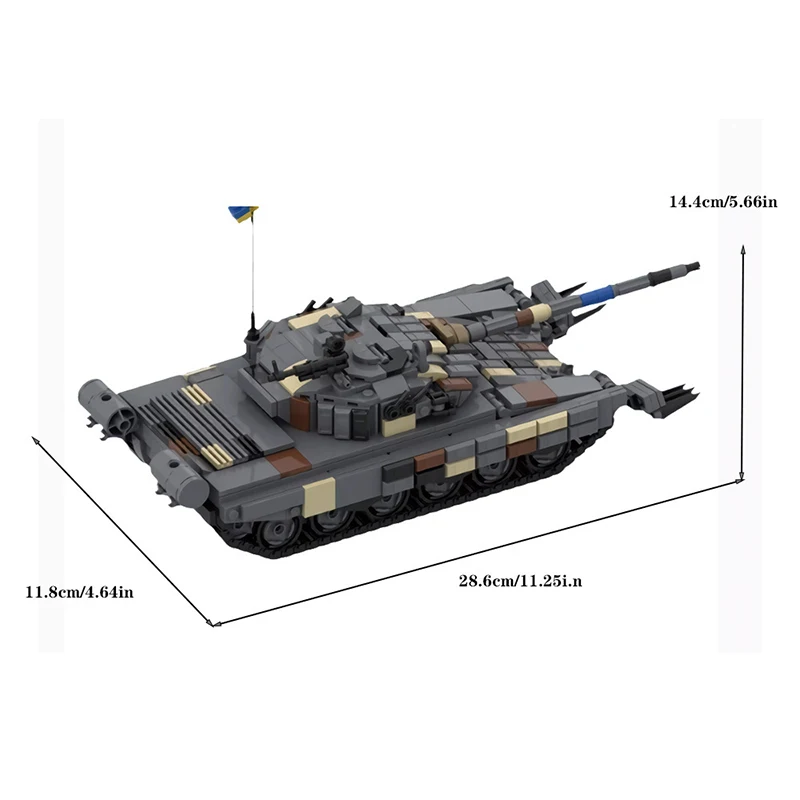 14.4cm/5.66in

11.8cm/4.64in

28.6cm/11.25i.n