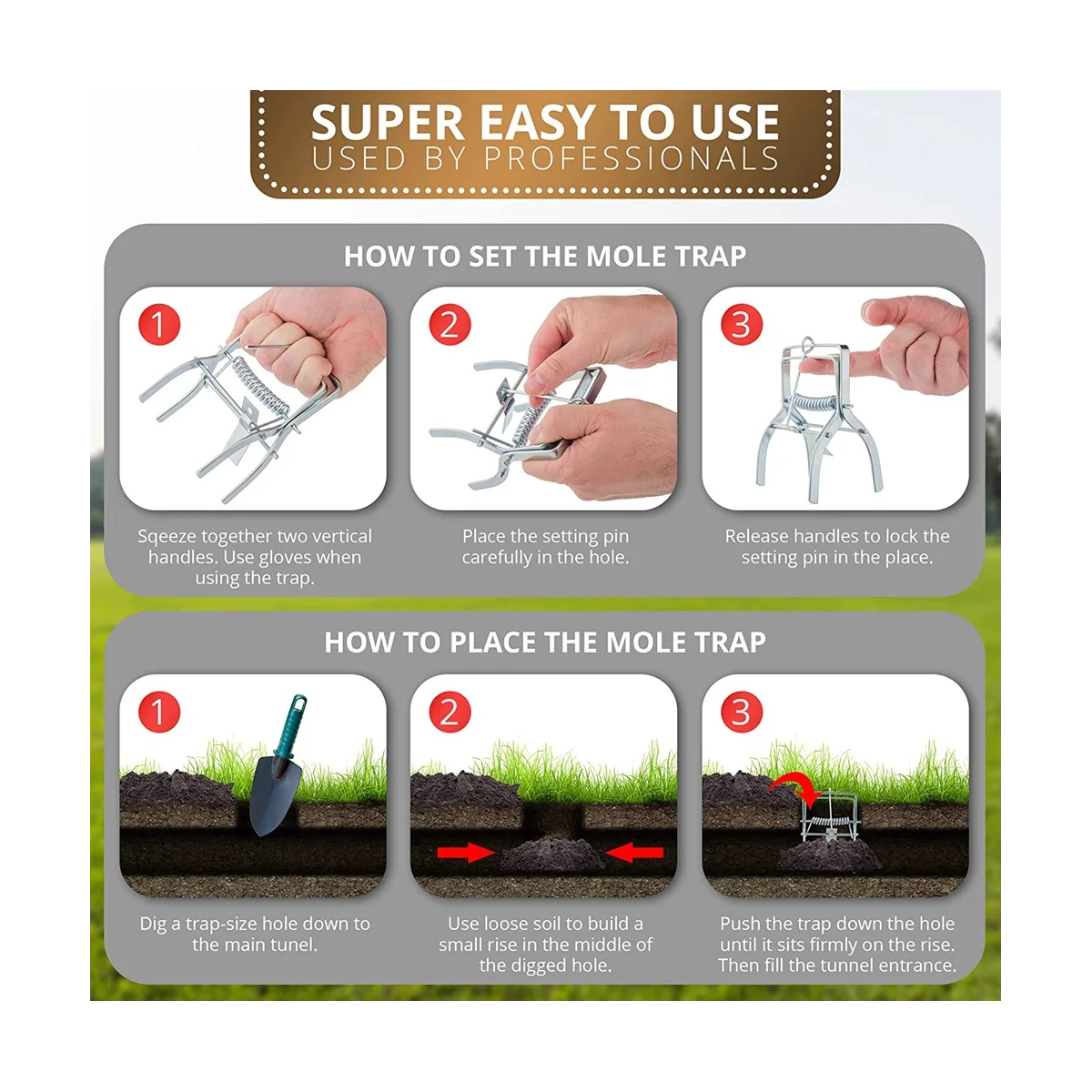 SUPER EASY TO USE
USED BY PROFESSIONALS

HOW TO SET THE MOLE TRAP

1

Sqeeze together two vertical handles. Use gloves when using the trap.

2

Place the setting pin carefully in the hole.

3

Release handles to lock the setting pin in the place.

HOW TO PLACE THE MOLE TRAP

1

Dig a trap-size hole down to the main tunel.

2

Use loose soil to build a small rise in the middle of the digged hole.

3

Push the trap down the hole until it sits firmly on the rise. Then fill the tunnel entrance.