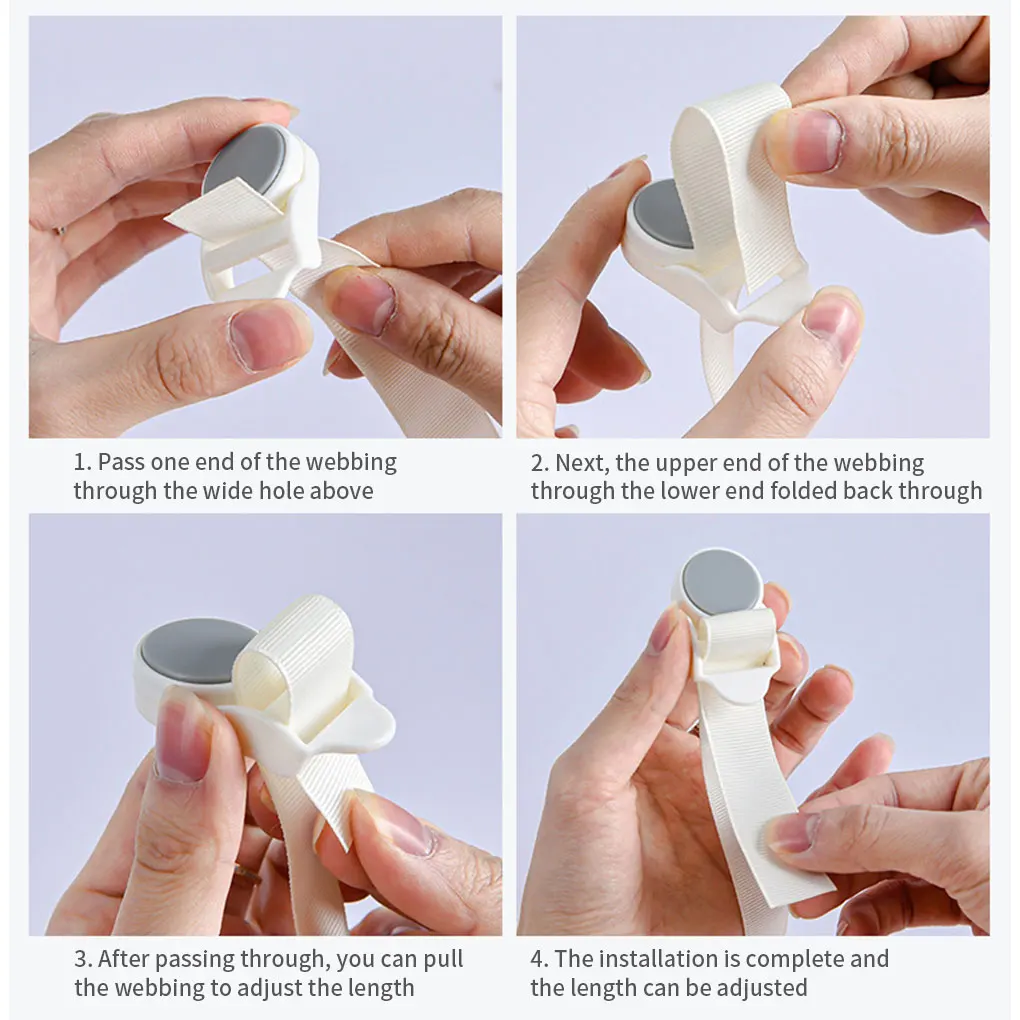 1. Pass one end of the webbing through the wide hole above

2. Next, the upper end of the webbing through the lower end folded back through

3. After passing through, you can pull the webbing to adjust the length

4. The installation is complete and the length can be adjusted