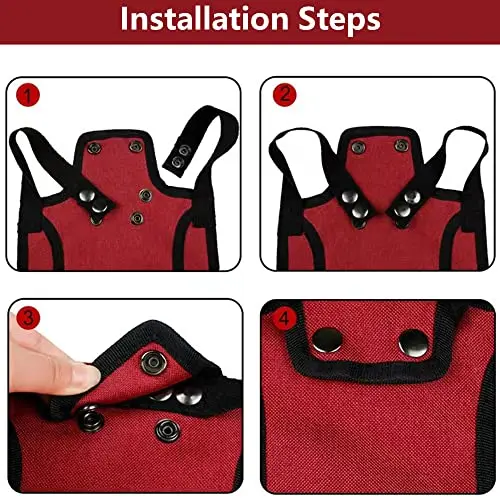 Installation Steps

1

2

3

4