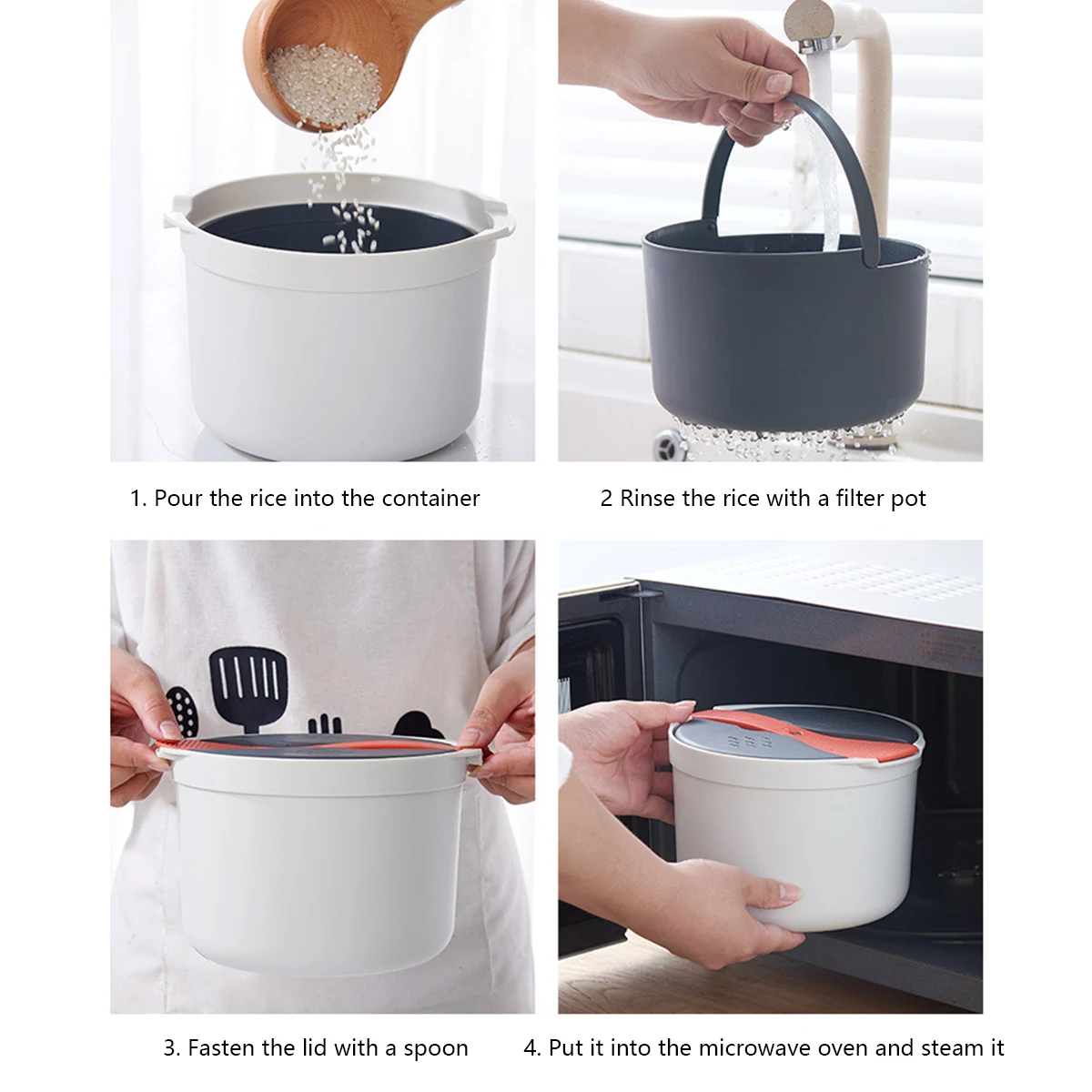 1. Pour the rice into the container

2 Rinse the rice with a filter pot

3. Fasten the lid with a spoon

4. Put it into the microwave oven and steam it