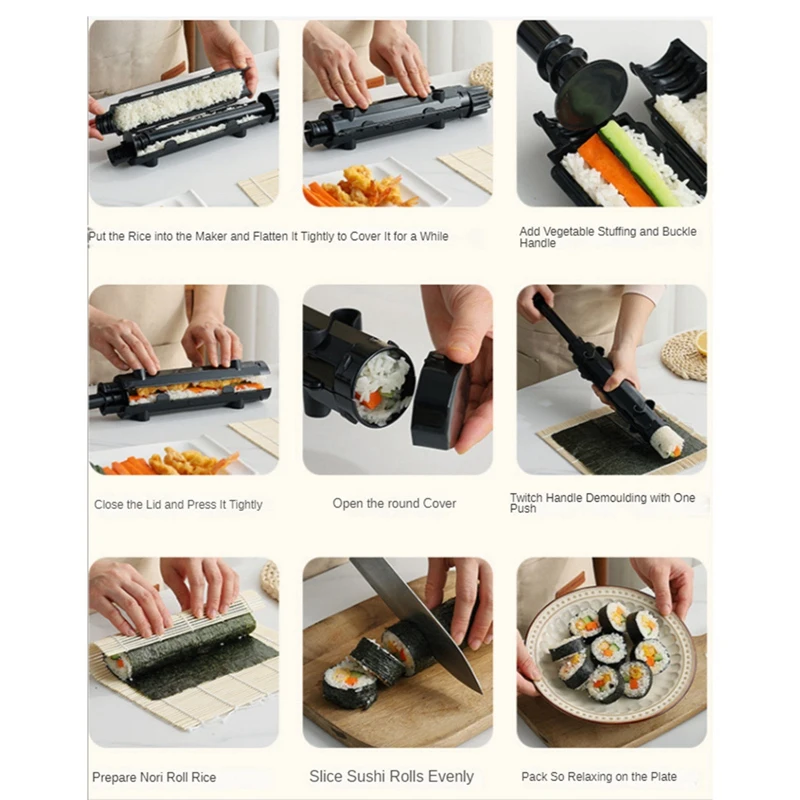 Put the Rice into the Maker and Flatten It Tightly to Cover It for a While

Add Vegetable Stuffing and Buckle Handle

Close the Lid and Press It Tightly

Open the round Cover

Twitch Handle Demoulding with One Push

Prepare Nori Roll Rice

Slice Sushi Rolls Evenly

Pack So Relaxing on the Plate