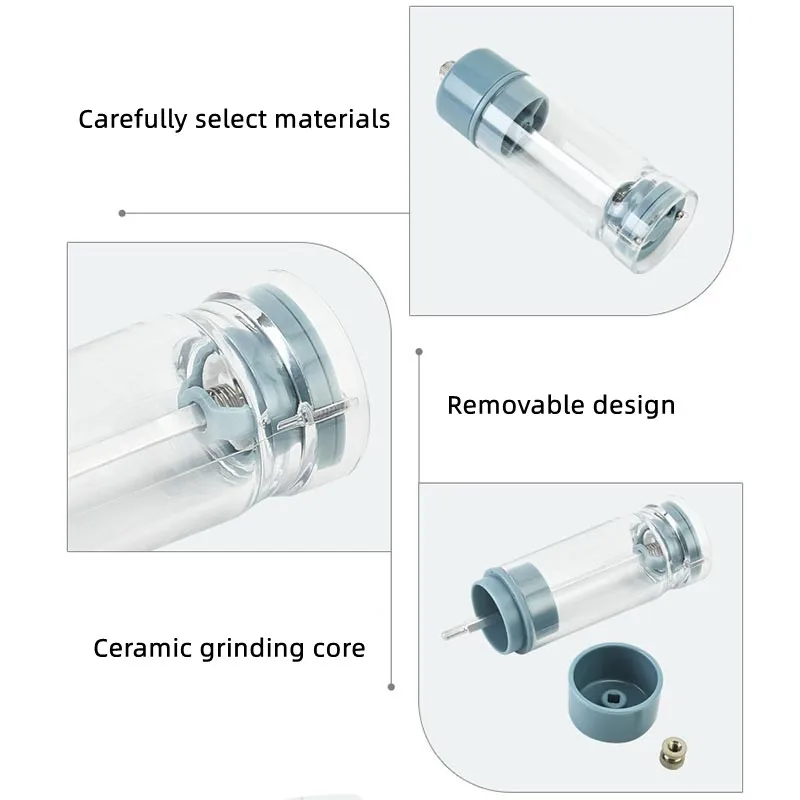 Carefully select materials

Removable design

Ceramic grinding core