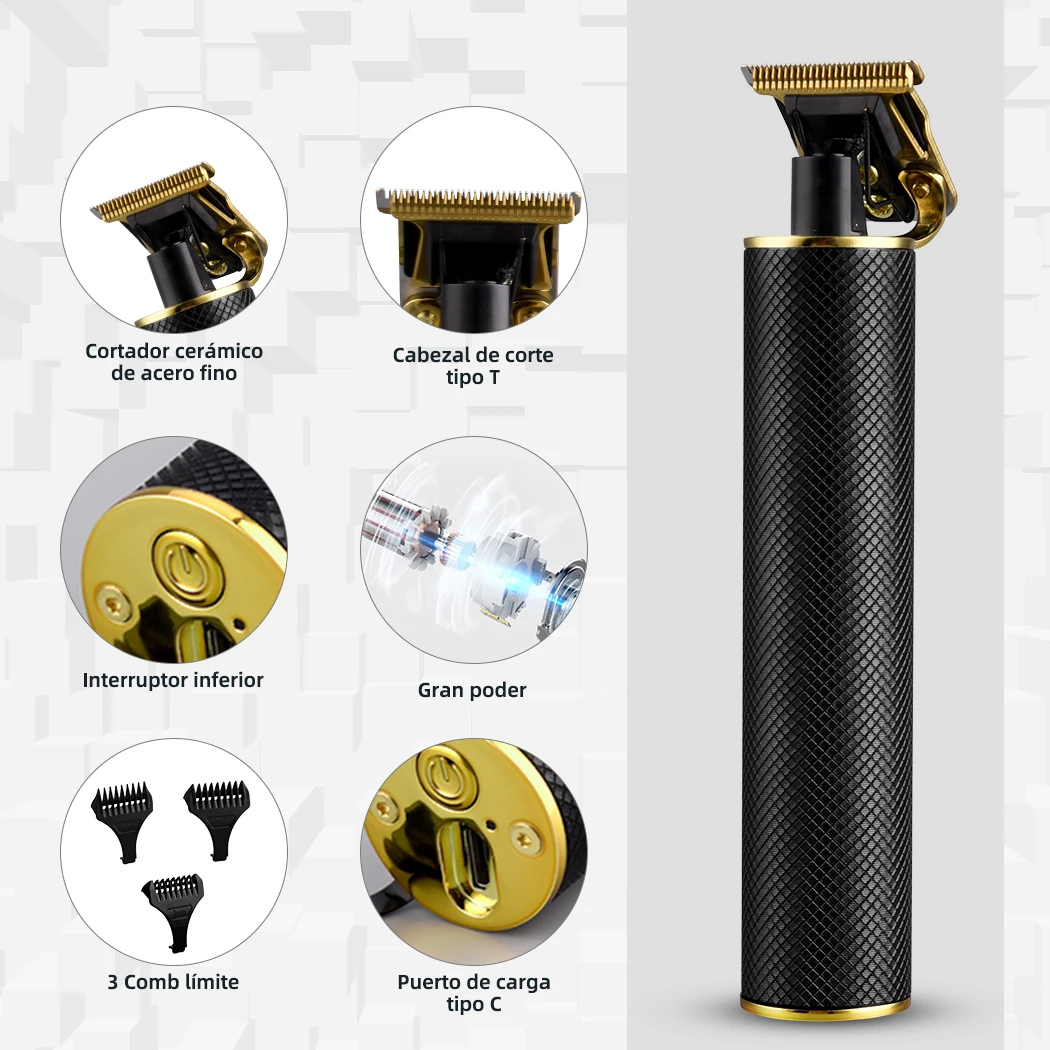 Cortador cerámico de acero fino

Cabezal de corte tipo T

Interruptor inferior

Gran poder

3 Comb límite

Puerto de carga tipo C