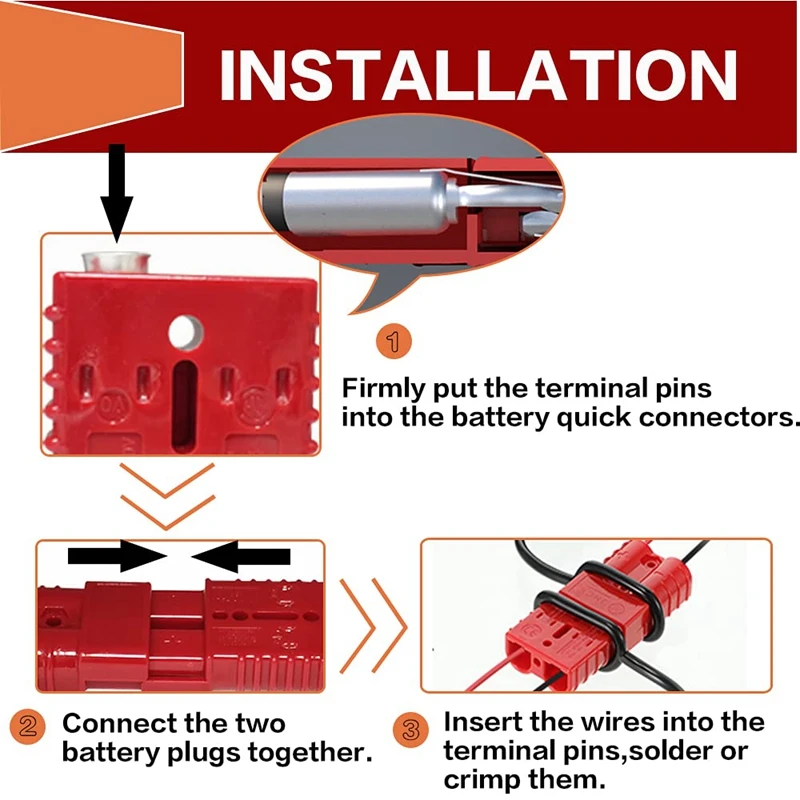 INSTALLATION

1

Firmly put the terminal pins into the battery quick connectors.

2 Connect the two battery plugs together.

3 Insert the wires into the terminal pins,solder or crimp them.