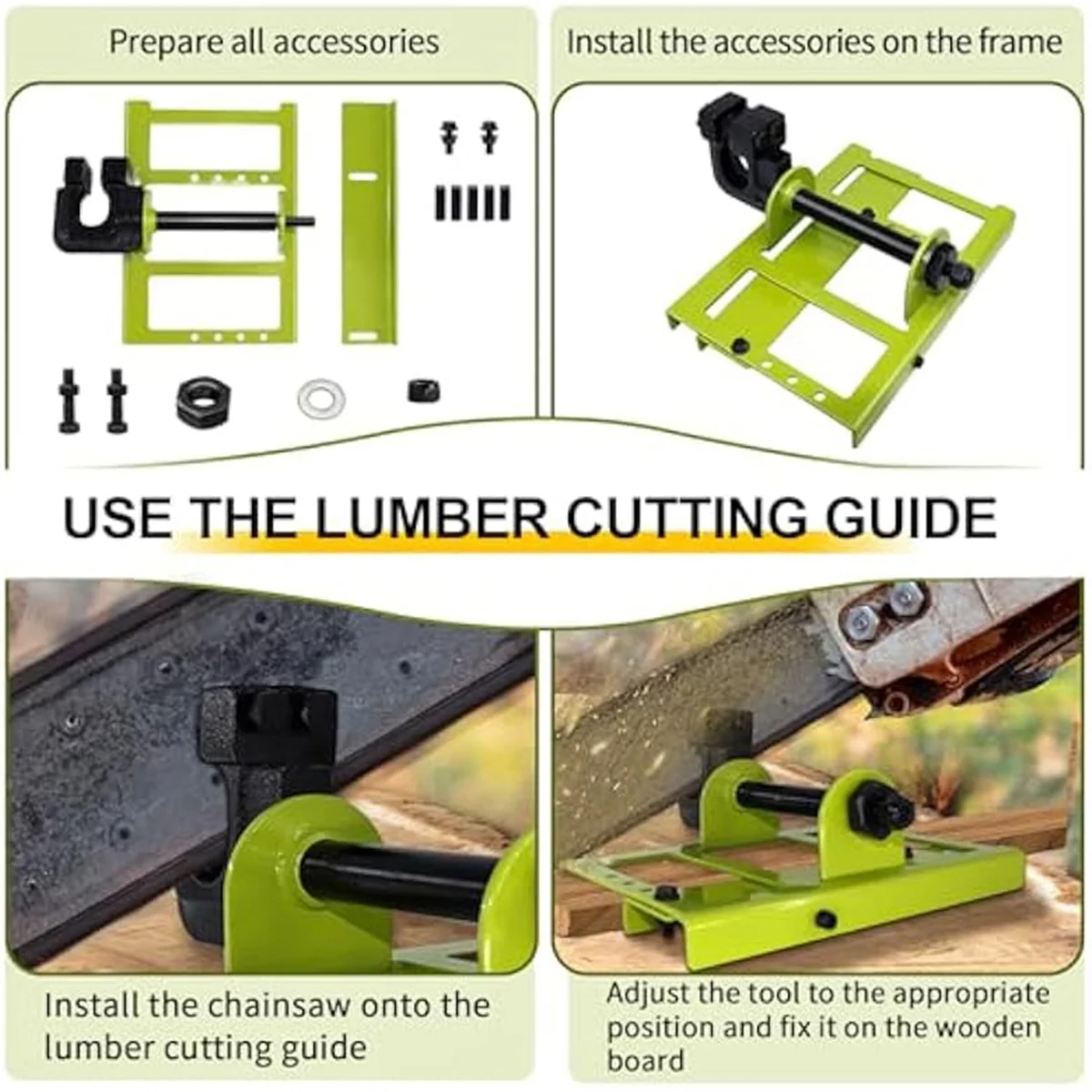 Prepare all accessories

Install the accessories on the frame

USE THE LUMBER CUTTING GUIDE

Install the chainsaw onto the lumber cutting guide

Adjust the tool to the appropriate position and fix it on the wooden board