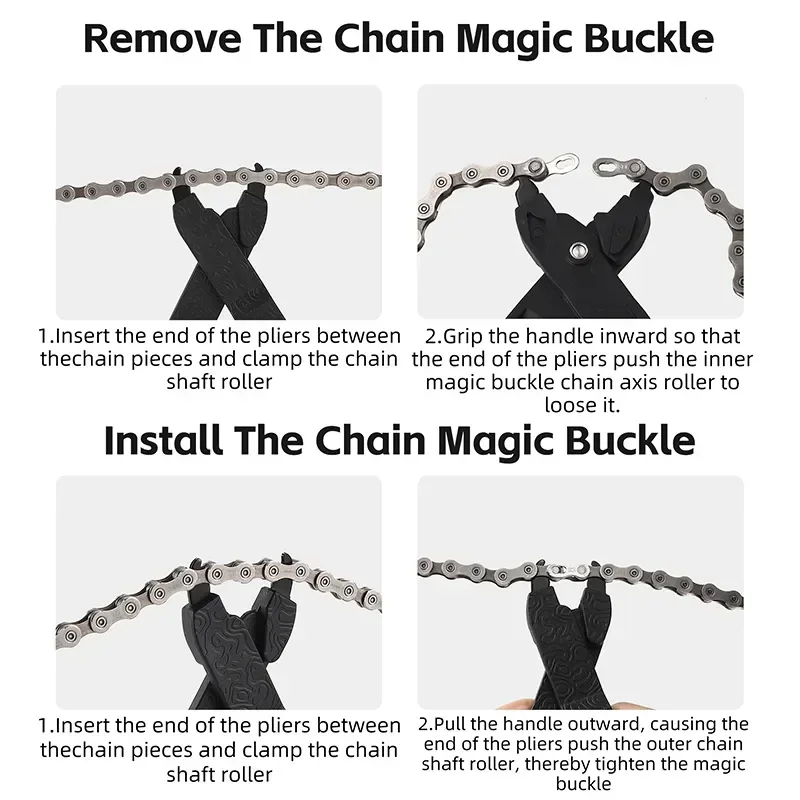 Remove The Chain Magic Buckle

1.Insert the end of the pliers between thechain pieces and clamp the chain shaft roller

2.Grip the handle inward so that the end of the pliers push the inner magic buckle chain axis roller to loose it.

Install The Chain Magic Buckle

1.Insert the end of the pliers between thechain pieces and clamp the chain shaft roller

2.Pull the handle outward, causing the end of the pliers push the outer chain shaft roller, thereby tighten the magic buckle