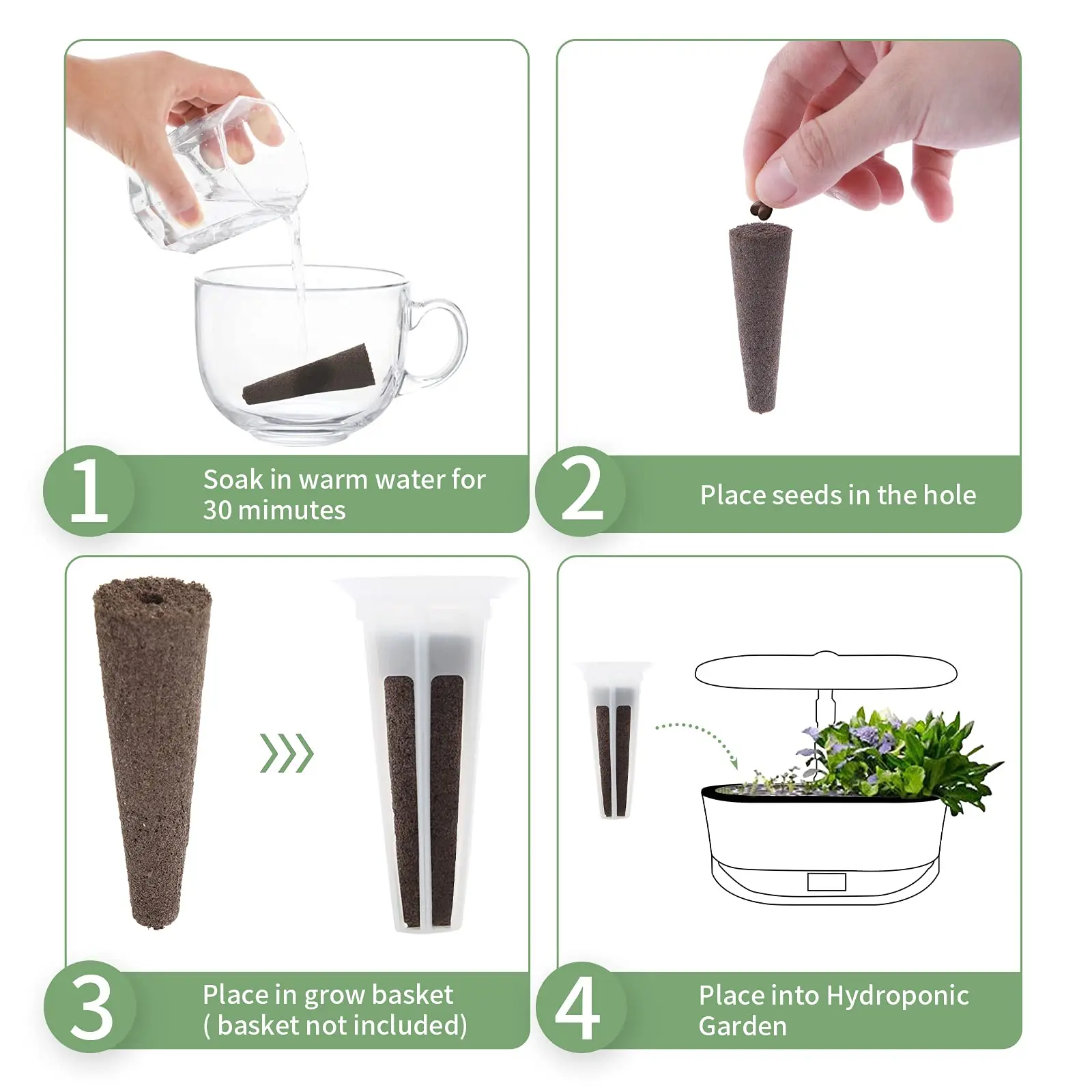 1
Soak in warm water for 30 mimutes

2
Place seeds in the hole

3
Place in grow basket ( basket not included)

4
Place into Hydroponic Garden