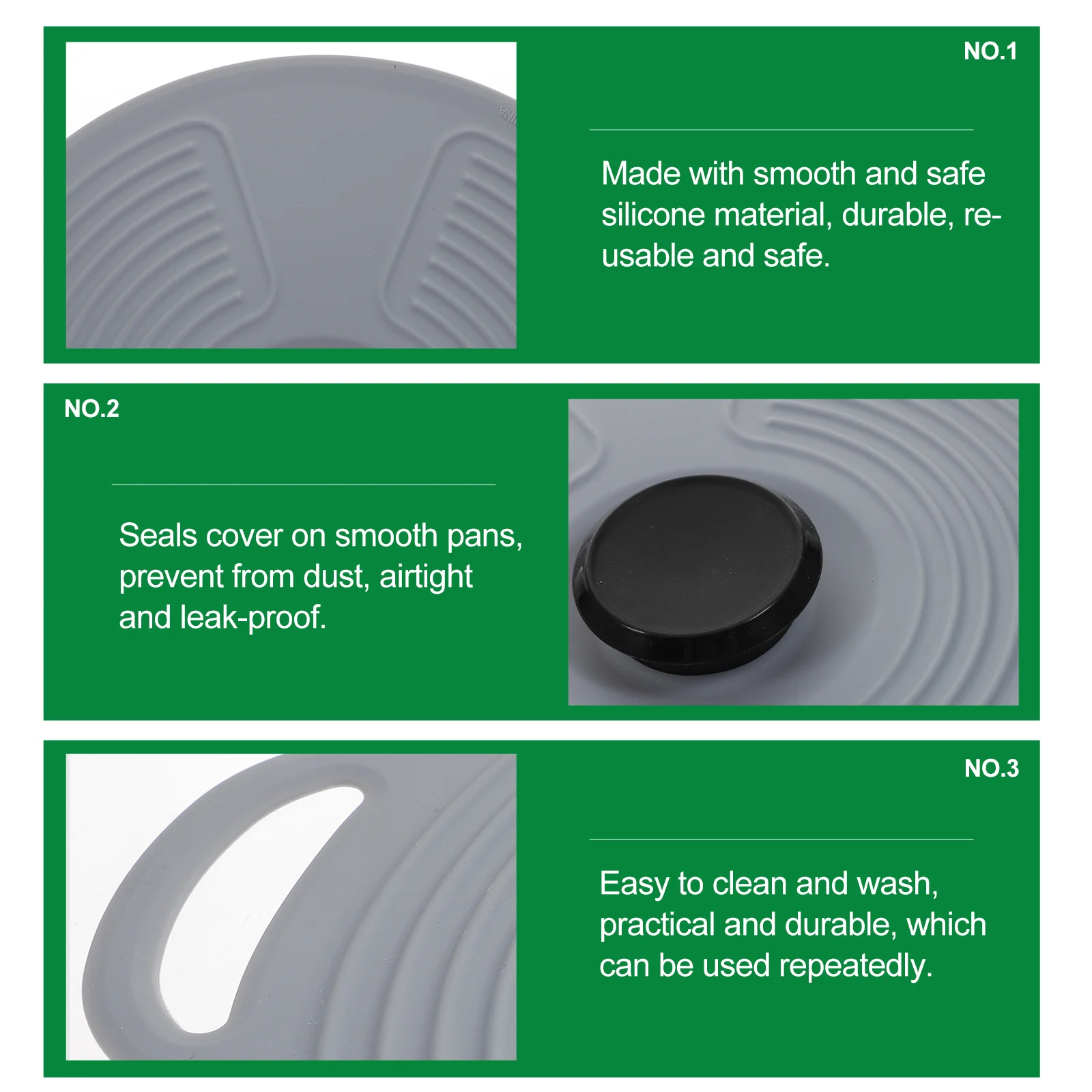 NO.1

Made with smooth and safe silicone material, durable, reusable and safe.

NO.2

Seals cover on smooth pans, prevent from dust, airtight and leak-proof.

NO.3

Easy to clean and wash, practical and durable, which can be used repeatedly.