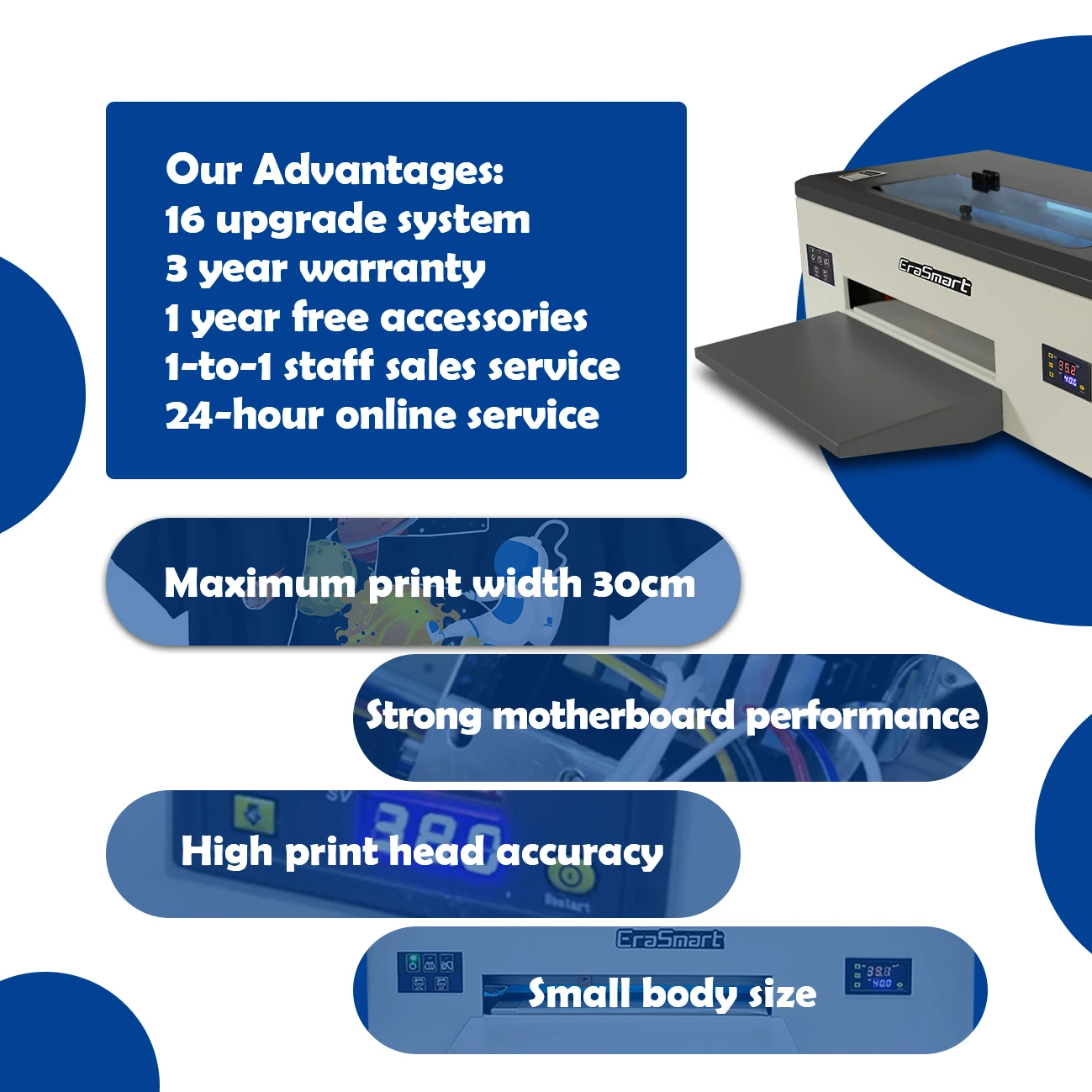 Our Advantages:
16 upgrade system
3 year warranty
1 year free accessories
1-to-1 staff sales service
24-hour online service

EraSmart

Maximum print width 30cm

Strong motherboard performance

High print head accuracy

EraSmart

Small body size