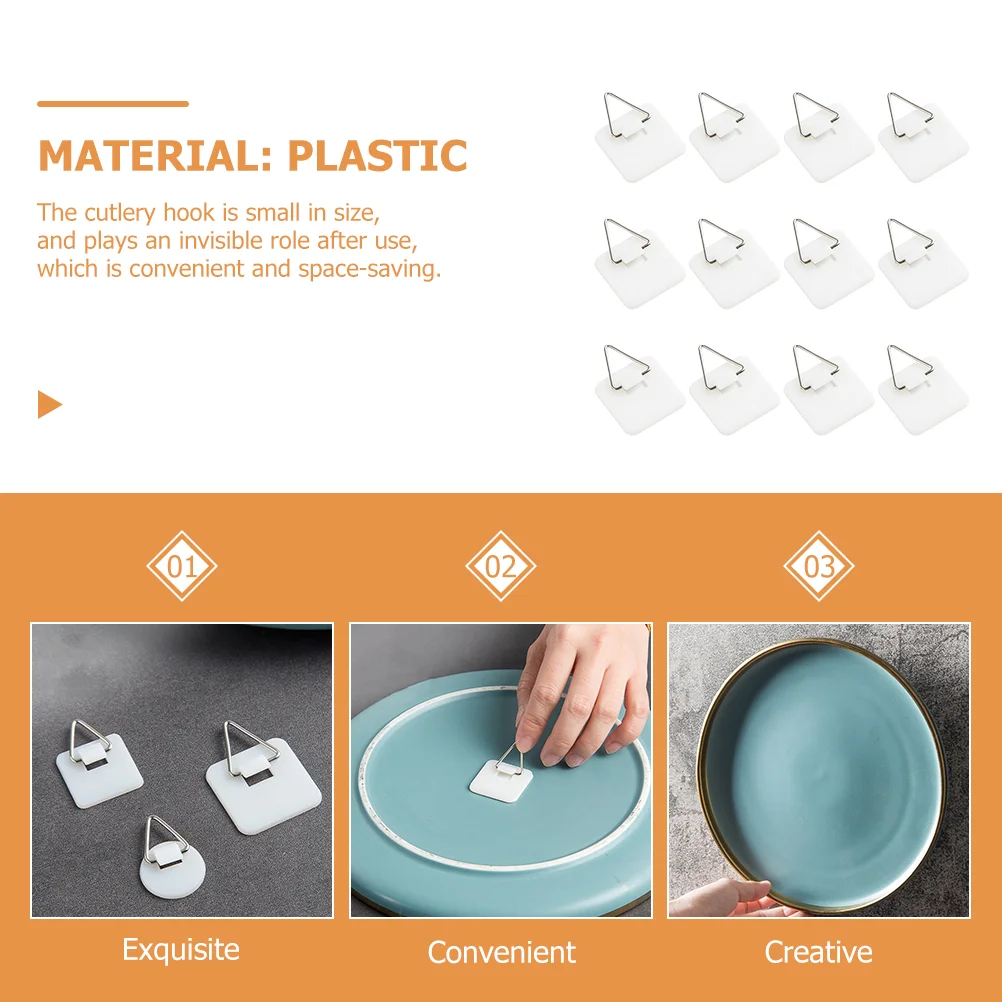 MATERIAL: PLASTIC

The cutlery hook is small in size, and plays an invisible role after use, which is convenient and space-saving.

01

02

03

Exquisite

Convenient

Creative