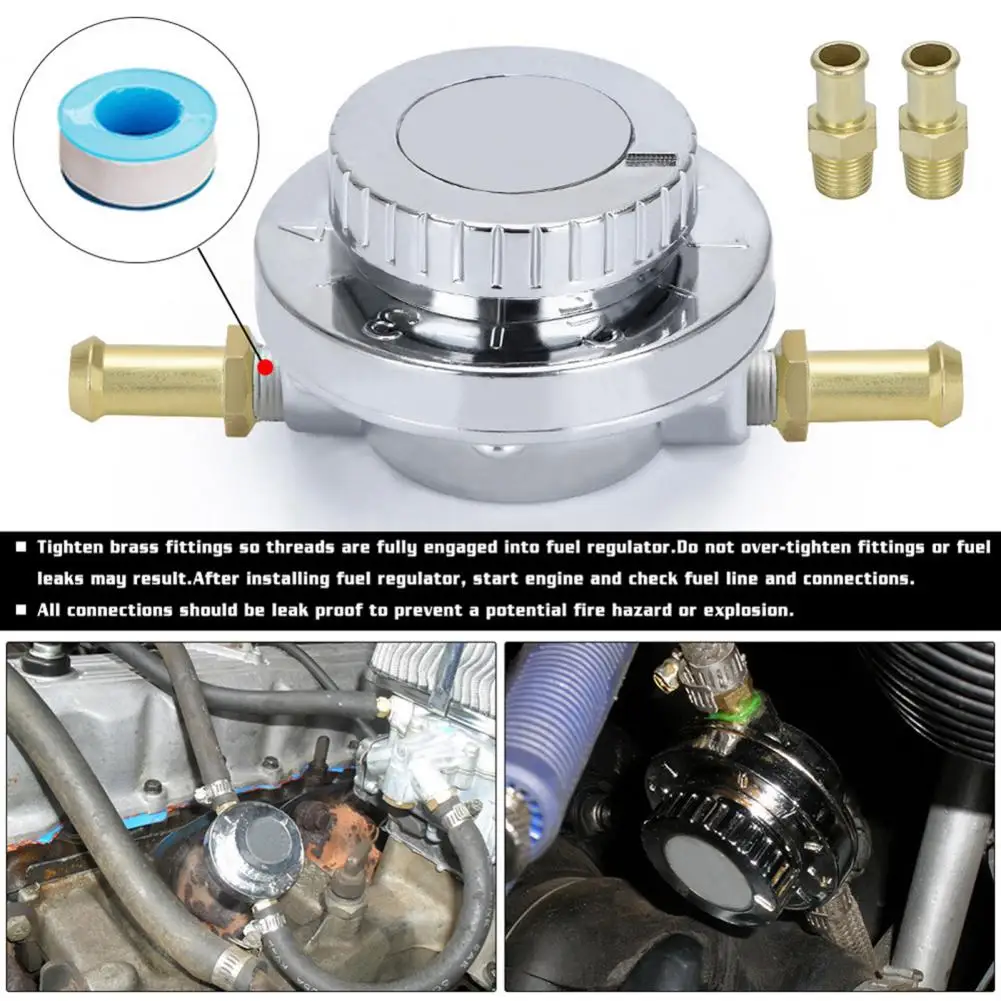 ■ Tighten brass fittings so threads are fully engaged into fuel regulator.Do not over-tighten fittings or fuel leaks may result.After installing fuel regulator, start engine and check fuel line and connections.

■ All connections should be leak proof to prevent a potential fire hazard or explosion.